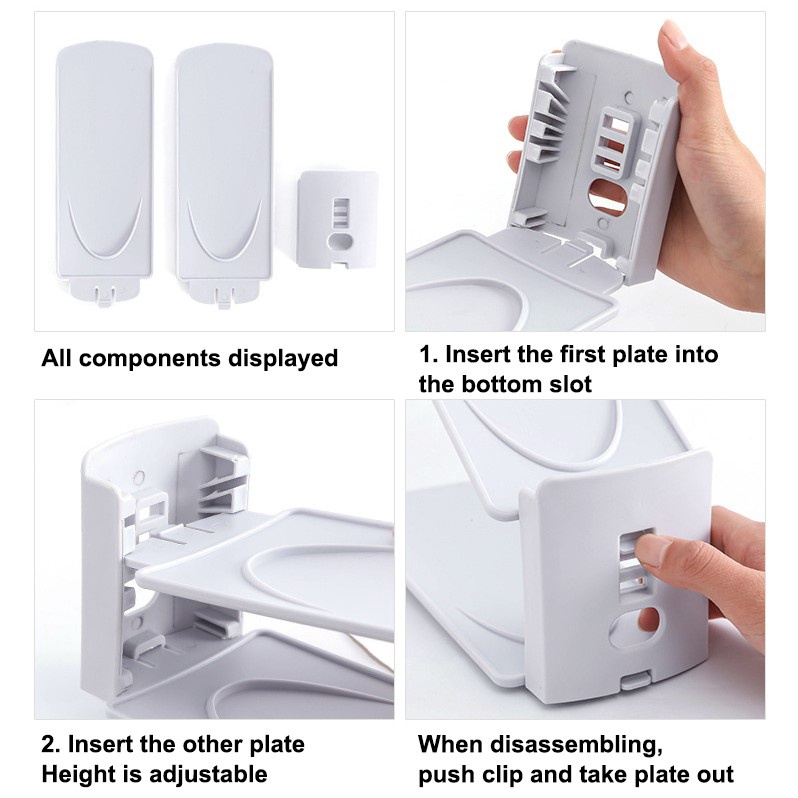 All components displayed

1. Insert the first plate into the bottom slot

2. Insert the other plate
Height is adjustable

When disassembling,
push clip and take plate out