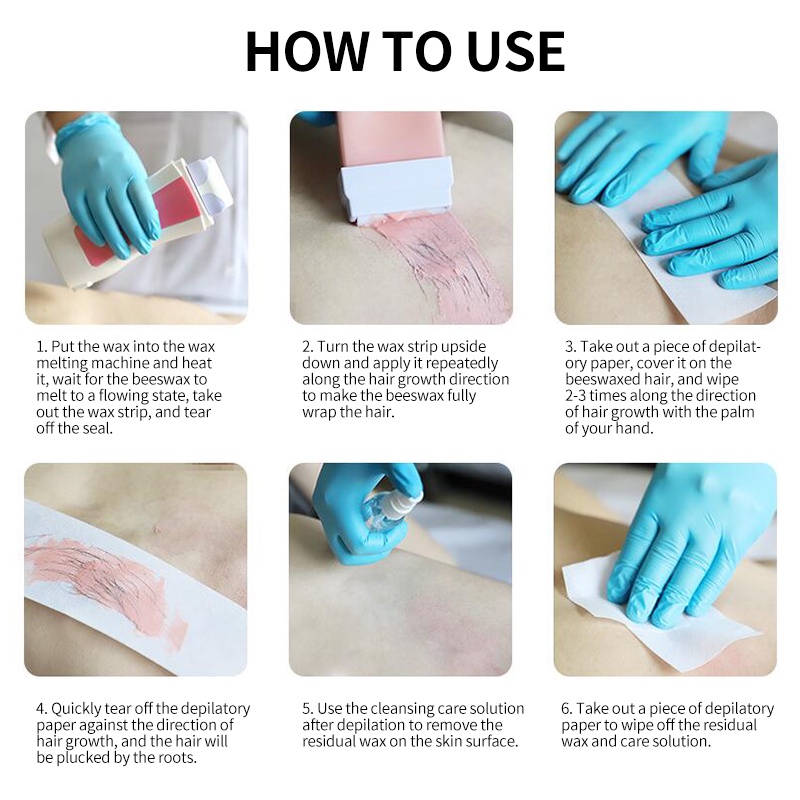 HOW TO USE

1. Put the wax into the wax melting machine and heat it, wait for the beeswax to melt to a flowing state, take out the wax strip, and tear off the seal.

2. Turn the wax strip upside down and apply it repeatedly along the hair growth direction to make the beeswax fully wrap the hair.

3. Take out a piece of depilatory paper, cover it on the beeswaxed hair, and wipe 2-3 times along the direction of hair growth with the palm of your hand.

4. Quickly tear off the depilatory paper against the direction of hair growth, and the hair will be plucked by the roots.

5. Use the cleansing care solution after depilation to remove the residual wax on the skin surface.

6. Take out a piece of depilatory paper to wipe off the residual wax and care solution.