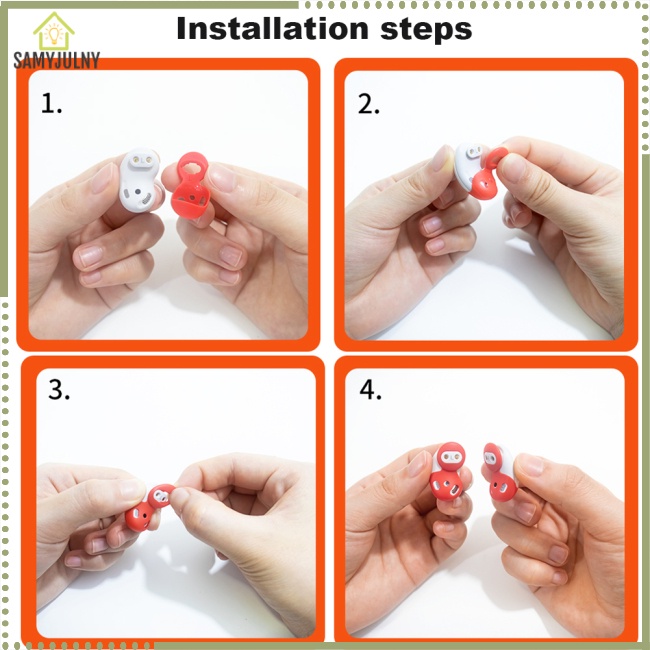 SAMYJULNY

Installation steps

1.

2.

3.

4.