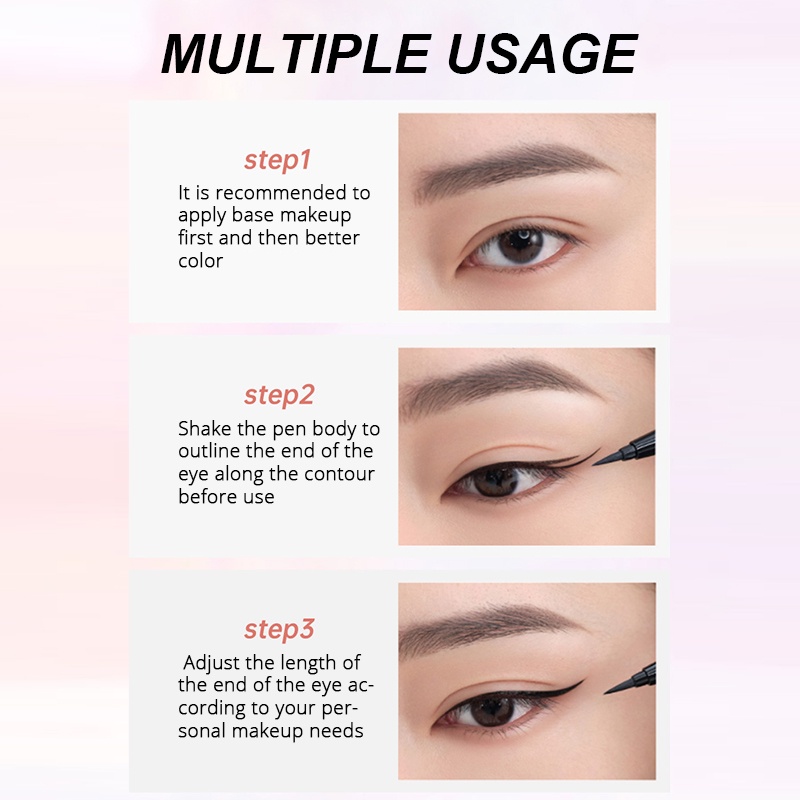 MULTIPLE USAGE

step1
It is recommended to apply base makeup first and then better color

step2
Shake the pen body to outline the end of the eye along the contour before use

step3
Adjust the length of the end of the eye according to your personal makeup needs