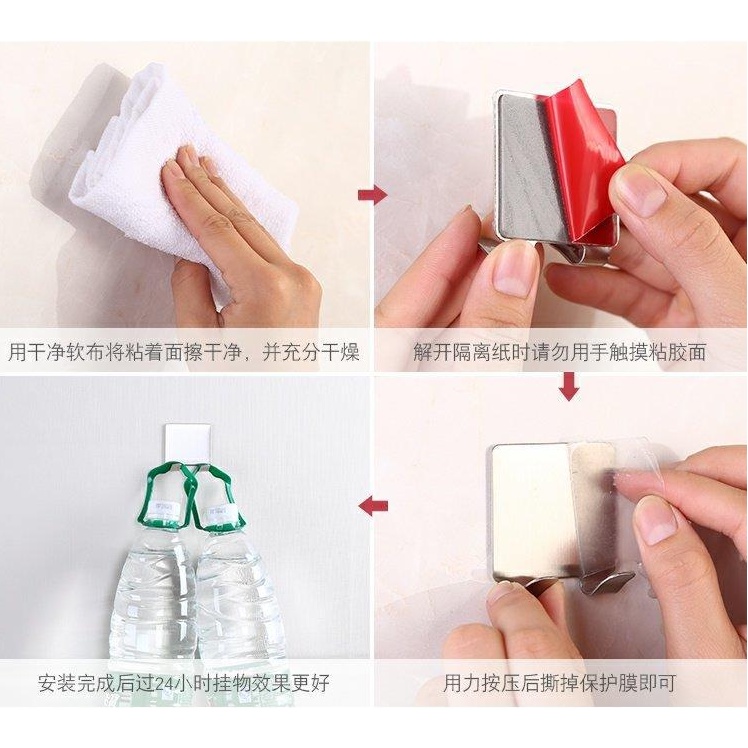 用干净软布将粘着面擦干净，并充分干燥

解开隔离纸时请勿用手触摸粘胶面

用力按压后撕掉保护膜即可

安装完成后过24小时挂物效果更好