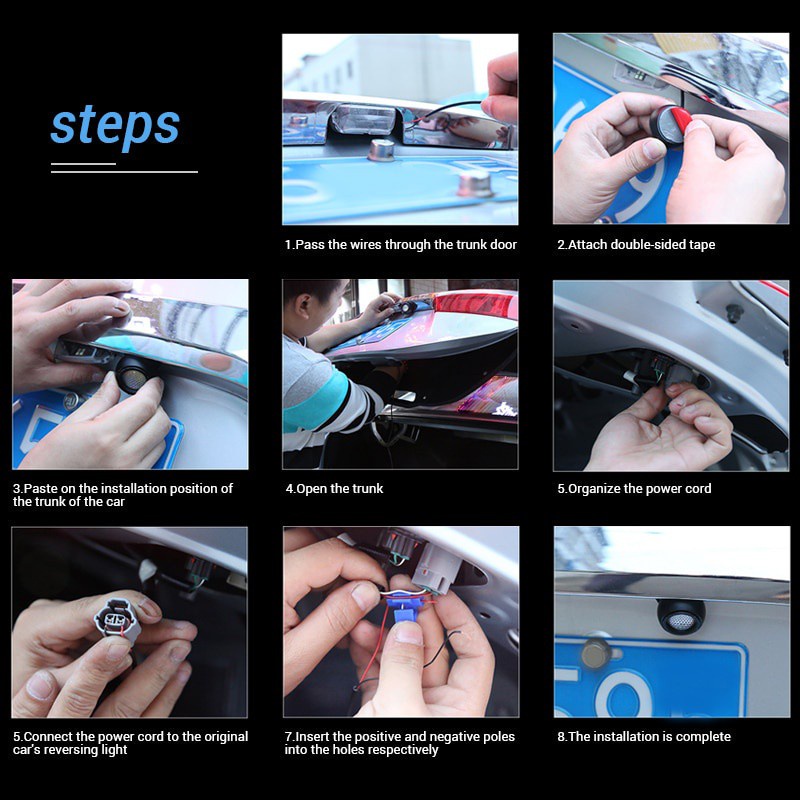 steps

1.Pass the wires through the trunk door

2.Attach double-sided tape

3.Paste on the installation position of the trunk of the car

4.Open the trunk

5.Organize the power cord

5.Connect the power cord to the original car's reversing light

7.Insert the positive and negative poles into the holes respectively

8.The installation is complete