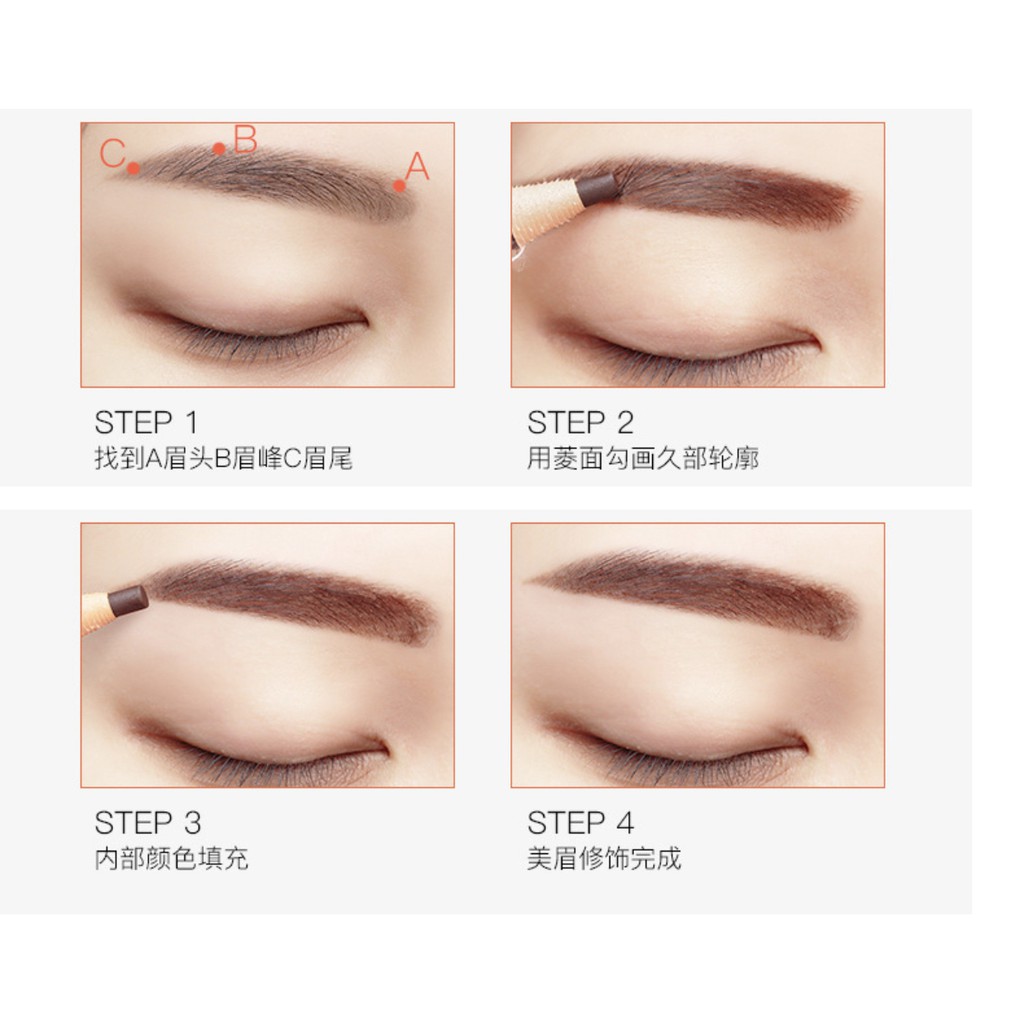 C B A

STEP 1
找到A眉头B眉峰C眉尾

STEP 2
用菱面勾画久部轮廓

STEP 3
内部颜色填充

STEP 4
美眉修饰完成