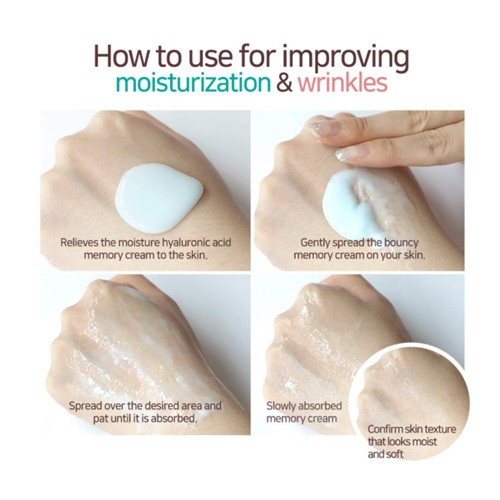 How to use for improving moisturization & wrinkles

Relieves the moisture hyaluronic acid memory cream to the skin.

Gently spread the bouncy memory cream on your skin.

Spread over the desired area and pat until it is absorbed.

Slowly absorbed memory cream

Confirm skin texture that looks moist and soft