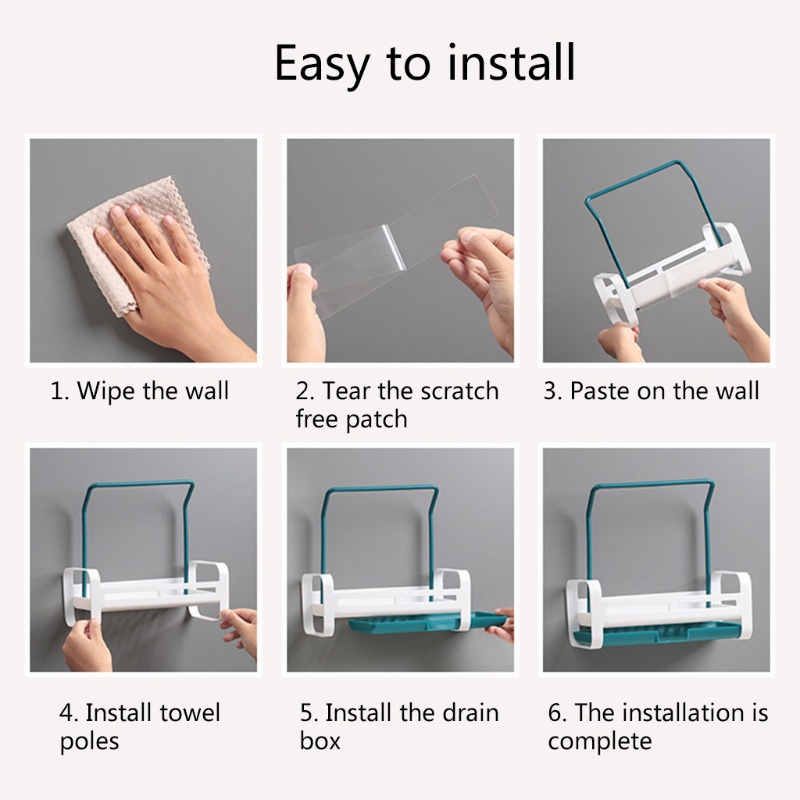 Easy to install

1. Wipe the wall

2. Tear the scratch free patch

3. Paste on the wall

4. Install towel poles

5. Install the drain box

6. The installation is complete