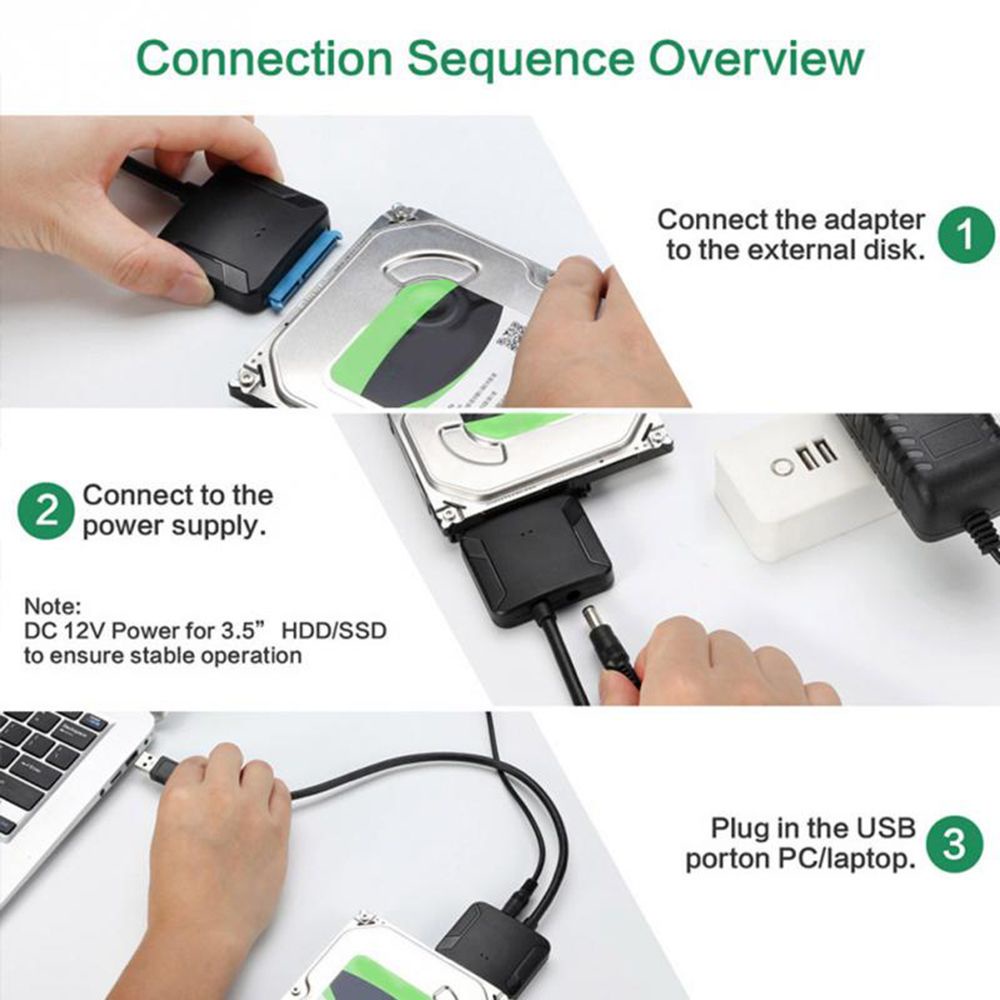 Connection Sequence Overview

Connect the adapter to the external disk. 1

2 Connect to the power supply.

Note:
DC 12V Power for 3.5”  HDD/SSD to ensure stable operation

Plug in the USB porton PC/laptop. 3