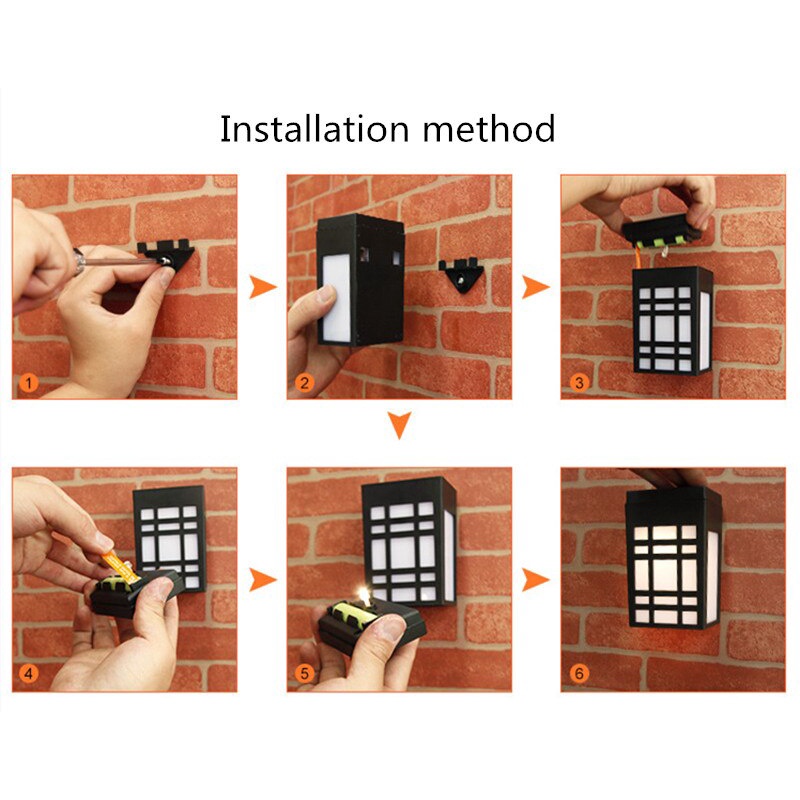 Installation method

1

2

3

4

5

6