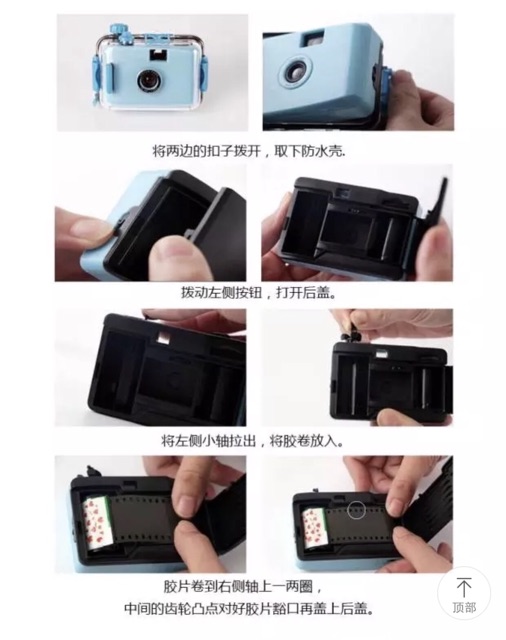 将两边的扣子拨开，取下防水壳.

拨动左侧按钮，打开后盖。

将左侧小轴拉出，将胶卷放入。

胶片卷到右侧轴上一两圈，
中间的齿轮凸点对好胶片豁口再盖上后盖。

顶部