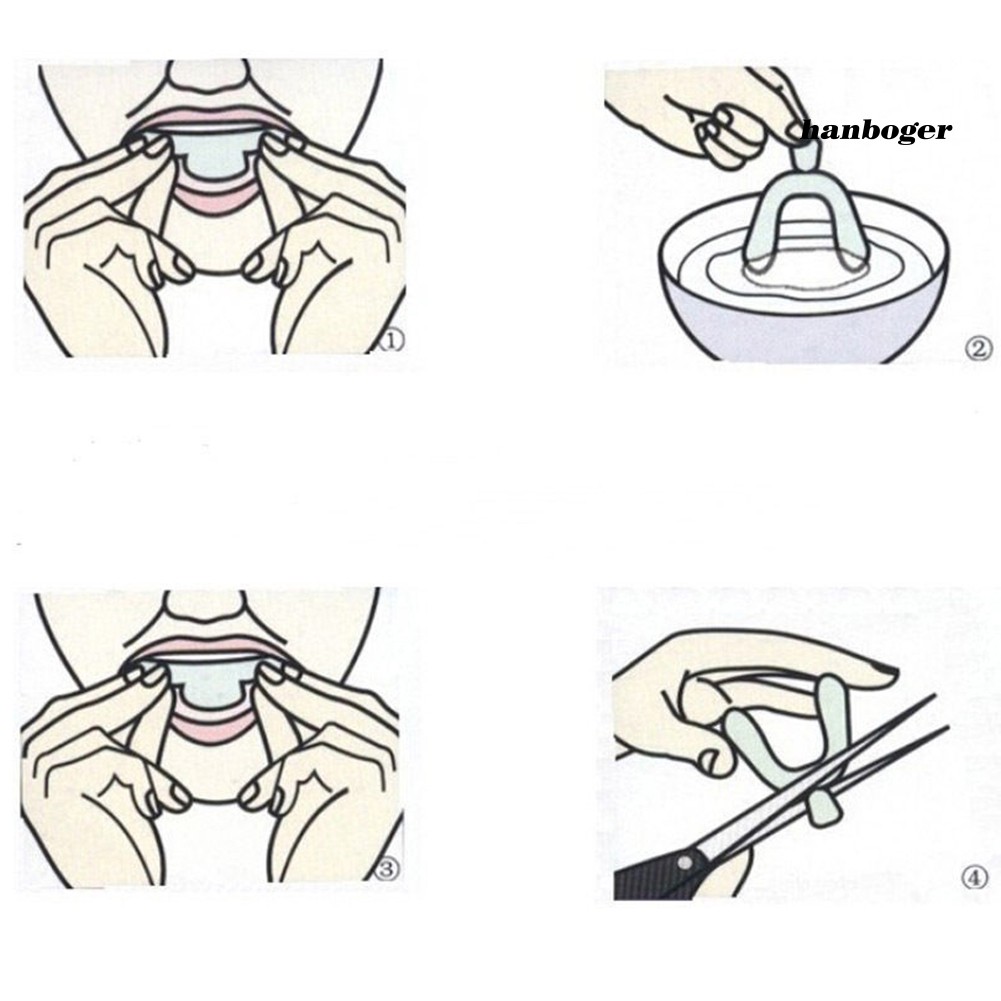 ①

hanboger

②

③

④