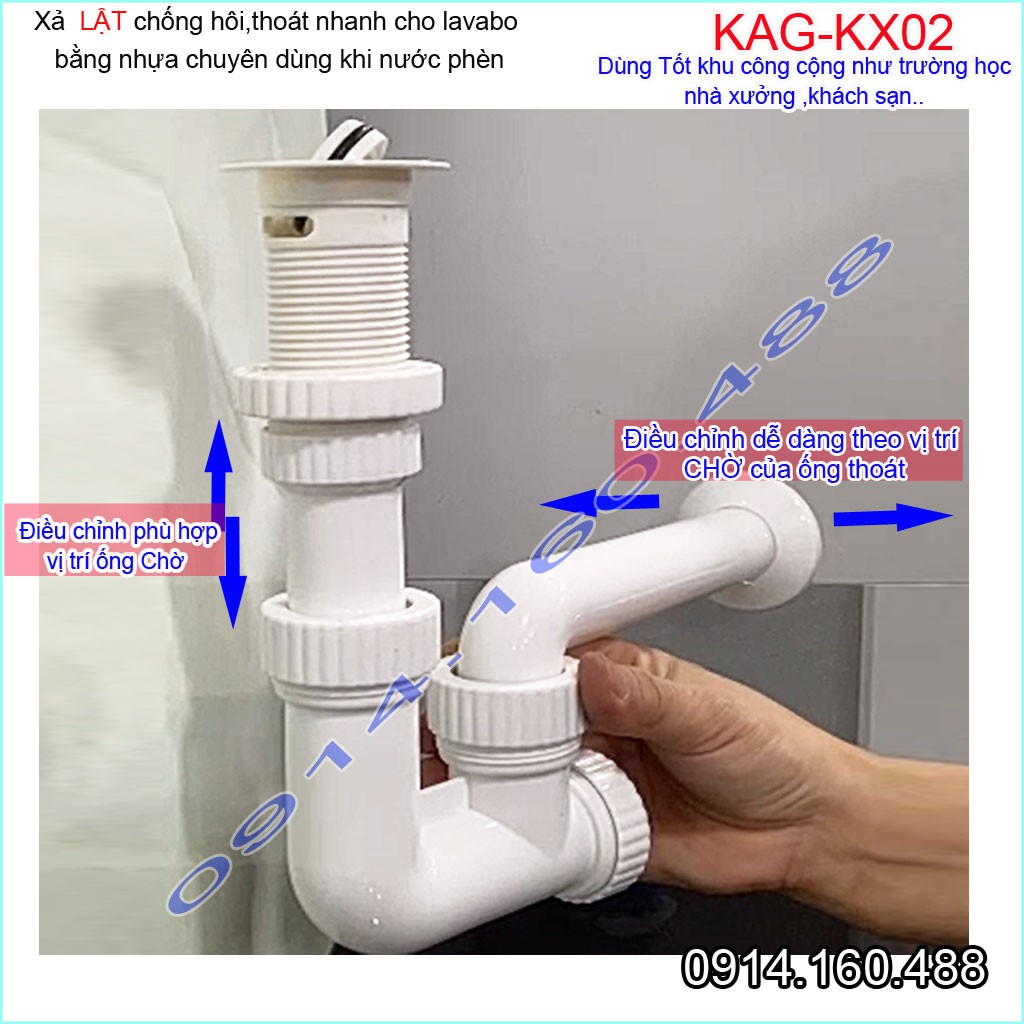 Xả LẬT chống hôi,thoát nhanh cho lavabo bằng nhựa chuyên dùng khi nước phèn

KAG-KX02

Dùng Tốt khu công cộng như trường học nhà xưởng ,khách sạn..

Điều chỉnh dễ dàng theo vị trí CHỜ của ống thoát

Điều chỉnh phù hợp vị trí ống Chờ

0914-160-488

0914.160.488