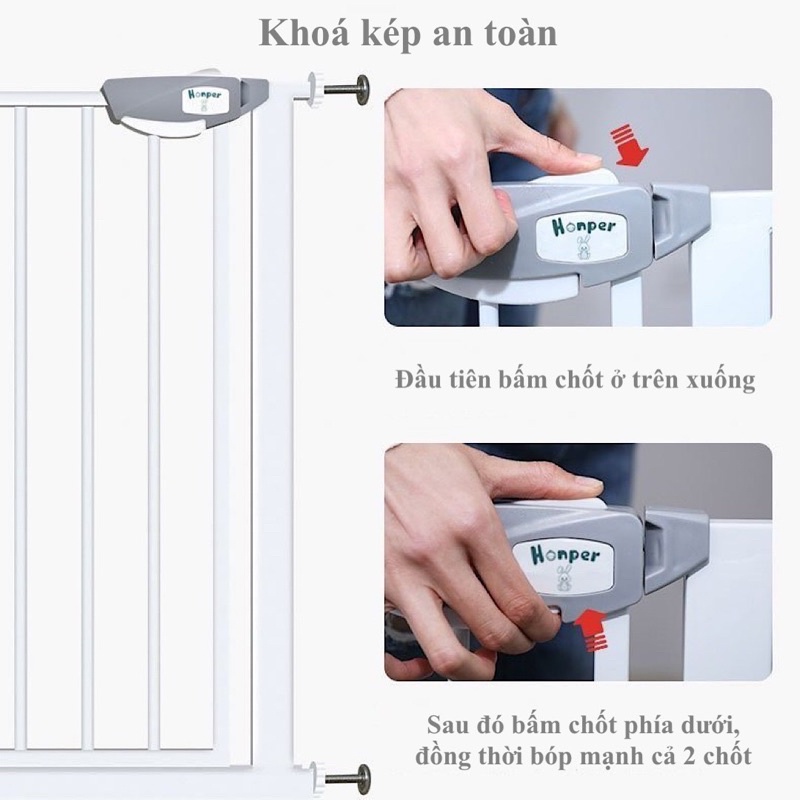 Khoá kép an toàn

Honper

Honper

Đầu tiên bấm chốt ở trên xuống

Honper

Sau đó bấm chốt phía dưới, đồng thời bóp mạnh cả 2 chốt