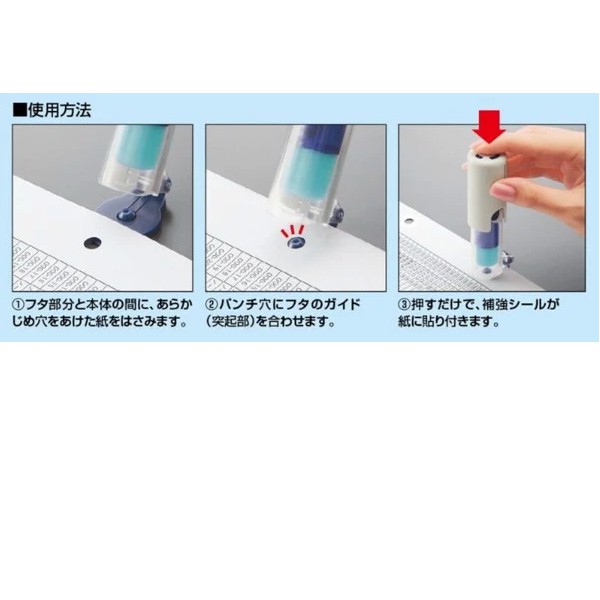 ■使用方法

①フタ部分と本体の間に、あらかじめ穴をあけた紙をはさみます。

②パンチ穴にフタのガイド（突起部）を合わせます。

③押すだけで、補強シールが紙に貼り付きます。