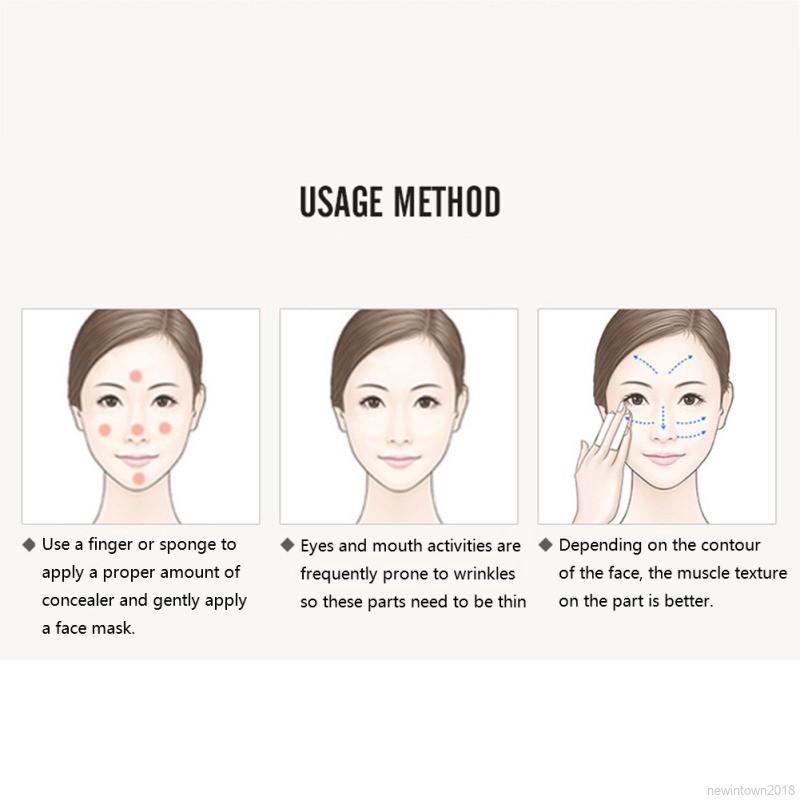 USAGE METHOD

◆ Use a finger or sponge to apply a proper amount of concealer and gently apply a face mask.

◆ Eyes and mouth activities are frequently prone to wrinkles so these parts need to be thin

◆ Depending on the contour of the face, the muscle texture on the part is better.

newintown2018