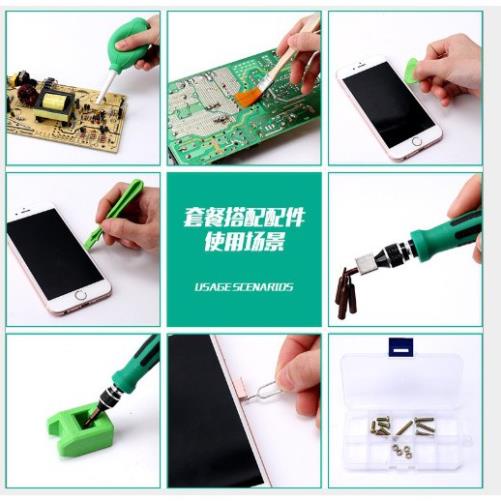 套餐搭配配件
使用场景

USAGE SCENARIOS