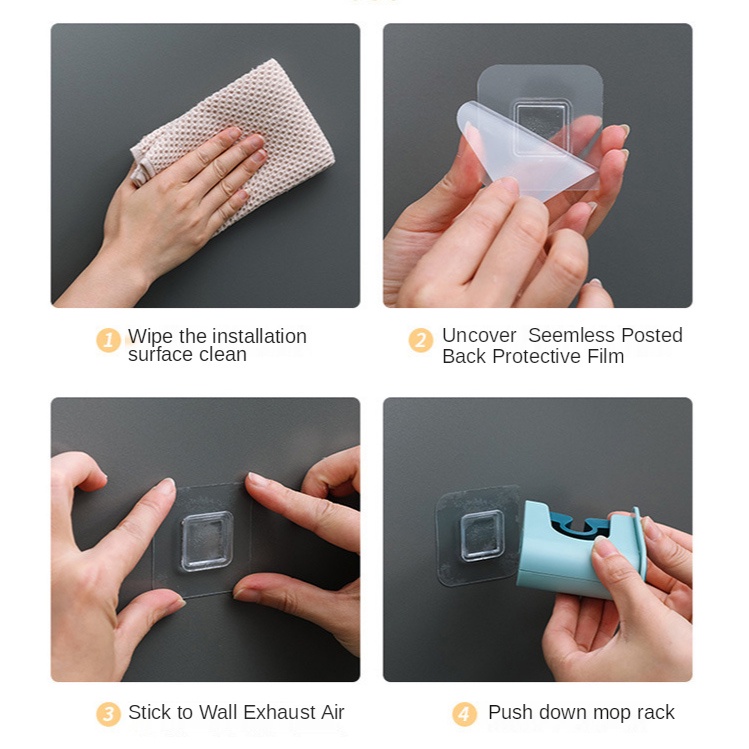 1 Wipe the installation surface clean

2 Uncover Seemless Posted Back Protective Film

3 Stick to Wall Exhaust Air

4 Push down mop rack