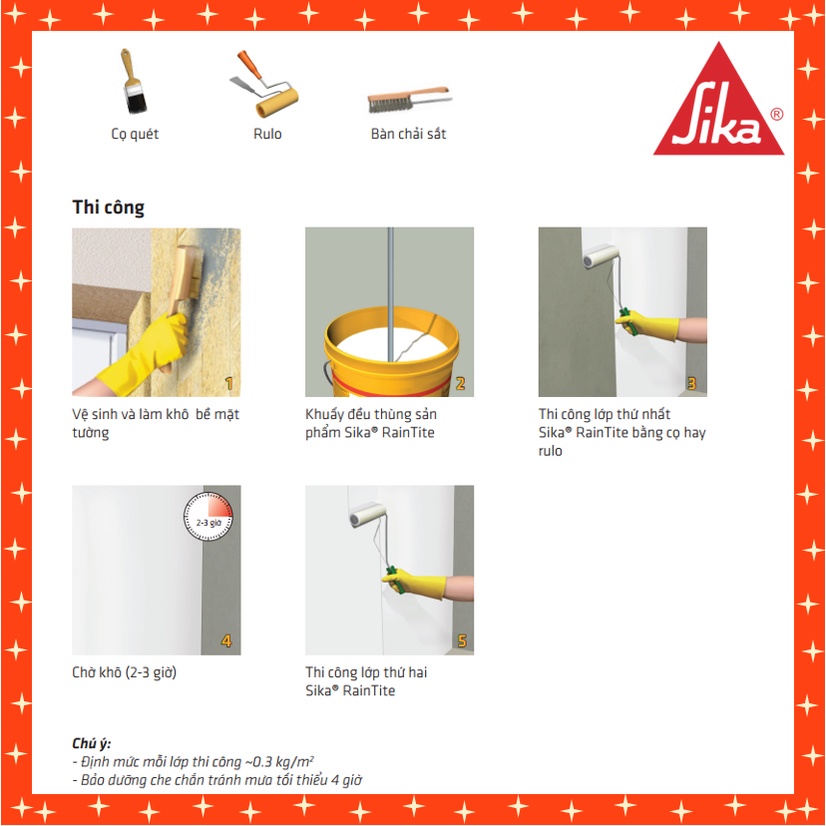 Cọ quét

Rulo

Bàn chải sắt

Sika®

Thi công

1

Vệ sinh và làm khô bề mặt tường

2

Khuấy đều thùng sản phẩm Sika® RainTite

3

Thi công lớp thứ nhất Sika® RainTite bằng cọ hay rulo

2-3 giờ

4

Chờ khô (2-3 giờ)

5

Thi công lớp thứ hai Sika® RainTite

Chú ý:
- Định mức mỗi lớp thi công ~0.3 kg/m²
- Bảo dưỡng che chắn tránh mưa tối thiểu 4 giờ