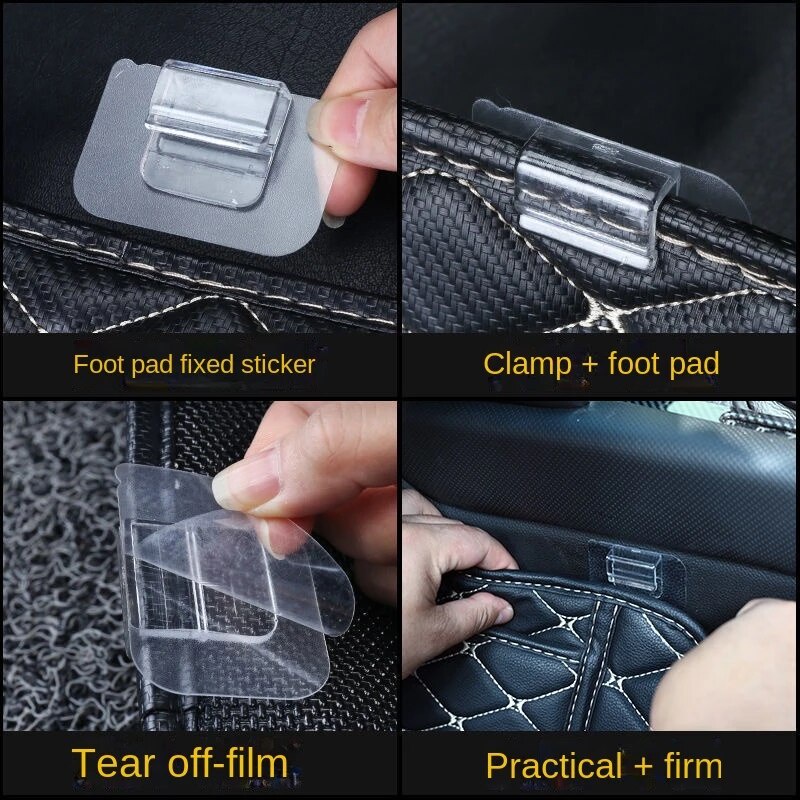 Foot pad fixed sticker

Clamp + foot pad

Tear off-film

Practical + firm