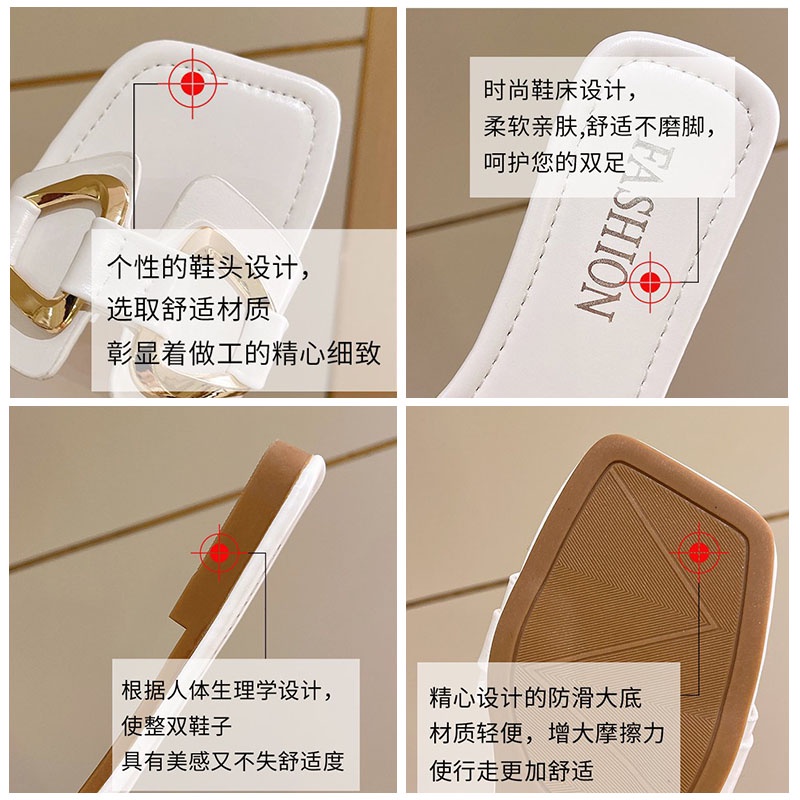 个性的鞋头设计，
选取舒适材质
彰显着做工的精心细致

时尚鞋床设计，
柔软亲肤,舒适不磨脚，
呵护您的双足

FASHION

根据人体生理学设计，
使整双鞋子
具有美感又不失舒适度

精心设计的防滑大底
材质轻便，增大摩擦力
使行走更加舒适