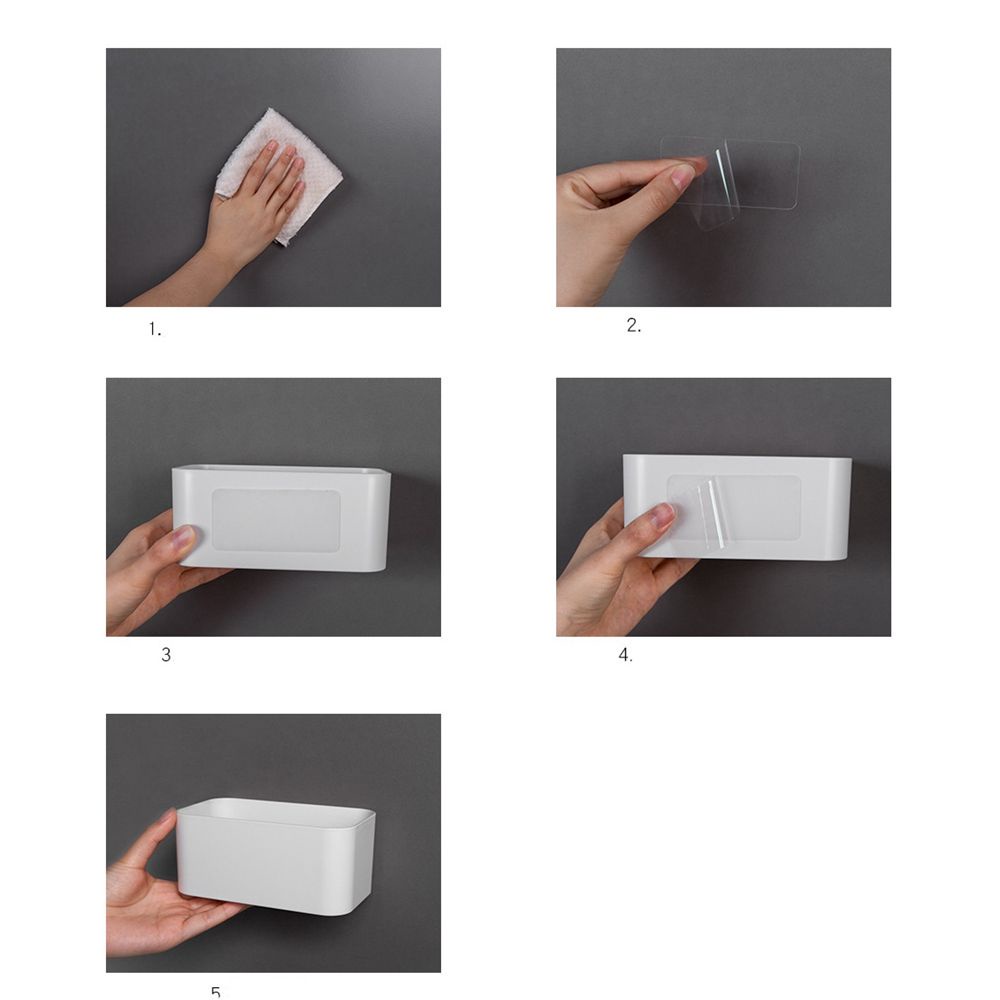 1.

2.

3

4.

5