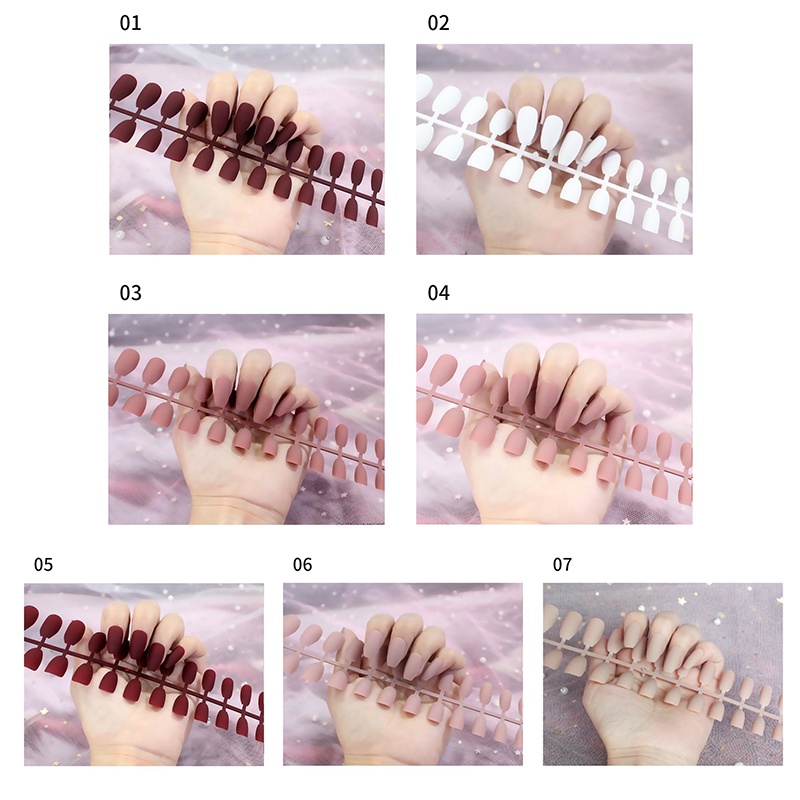 01

02

03

04

05

06

07