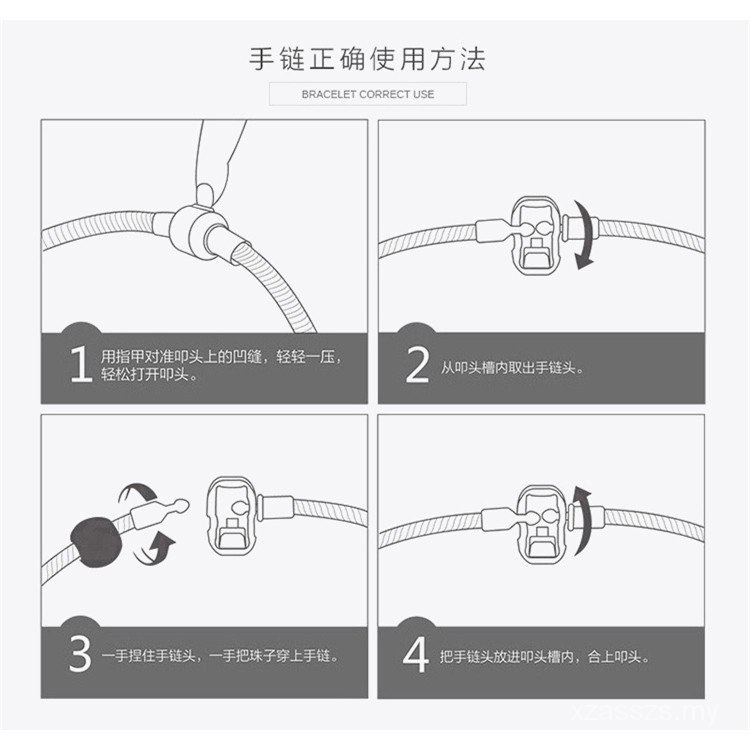 手链正确使用方法

BRACELET CORRECT USE

1 用指甲对准叩头上的凹缝，轻轻一压，轻松打开叩头。

2 从叩头槽内取出手链头。

3 一手捏住手链头，一手把珠子穿上手链。

4 把手链头放进叩头槽内，合上叩头。

xzasszs.my