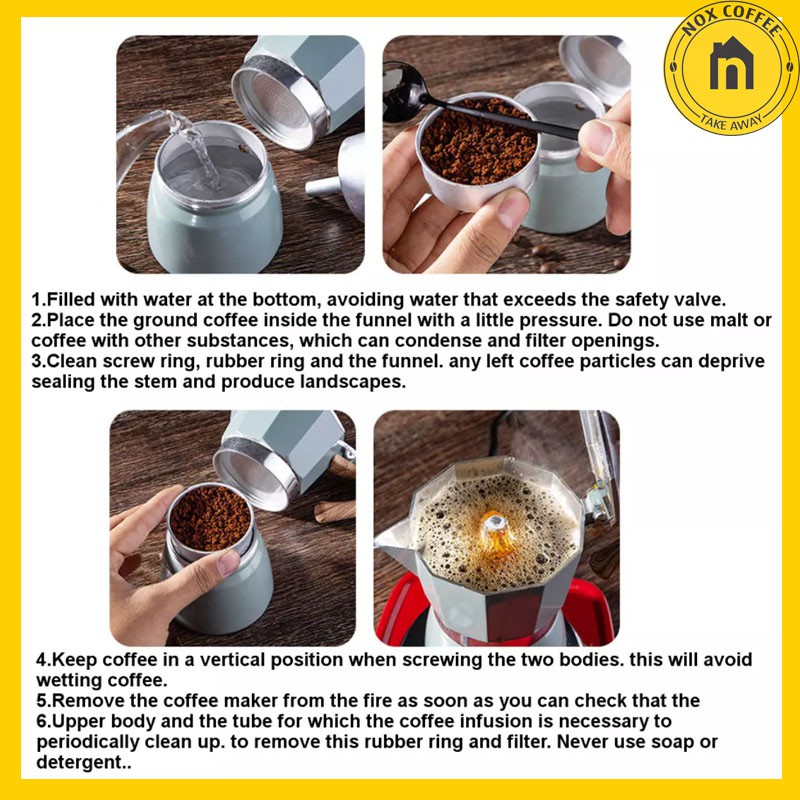 NOX COFFEE
n
TAKE AWAY

1.Filled with water at the bottom, avoiding water that exceeds the safety valve.
2.Place the ground coffee inside the funnel with a little pressure. Do not use malt or coffee with other substances, which can condense and filter openings.
3.Clean screw ring, rubber ring and the funnel. any left coffee particles can deprive sealing the stem and produce landscapes.

4.Keep coffee in a vertical position when screwing the two bodies. this will avoid wetting coffee.
5.Remove the coffee maker from the fire as soon as you can check that the
6.Upper body and the tube for which the coffee infusion is necessary to periodically clean up. to remove this rubber ring and filter. Never use soap or detergent..