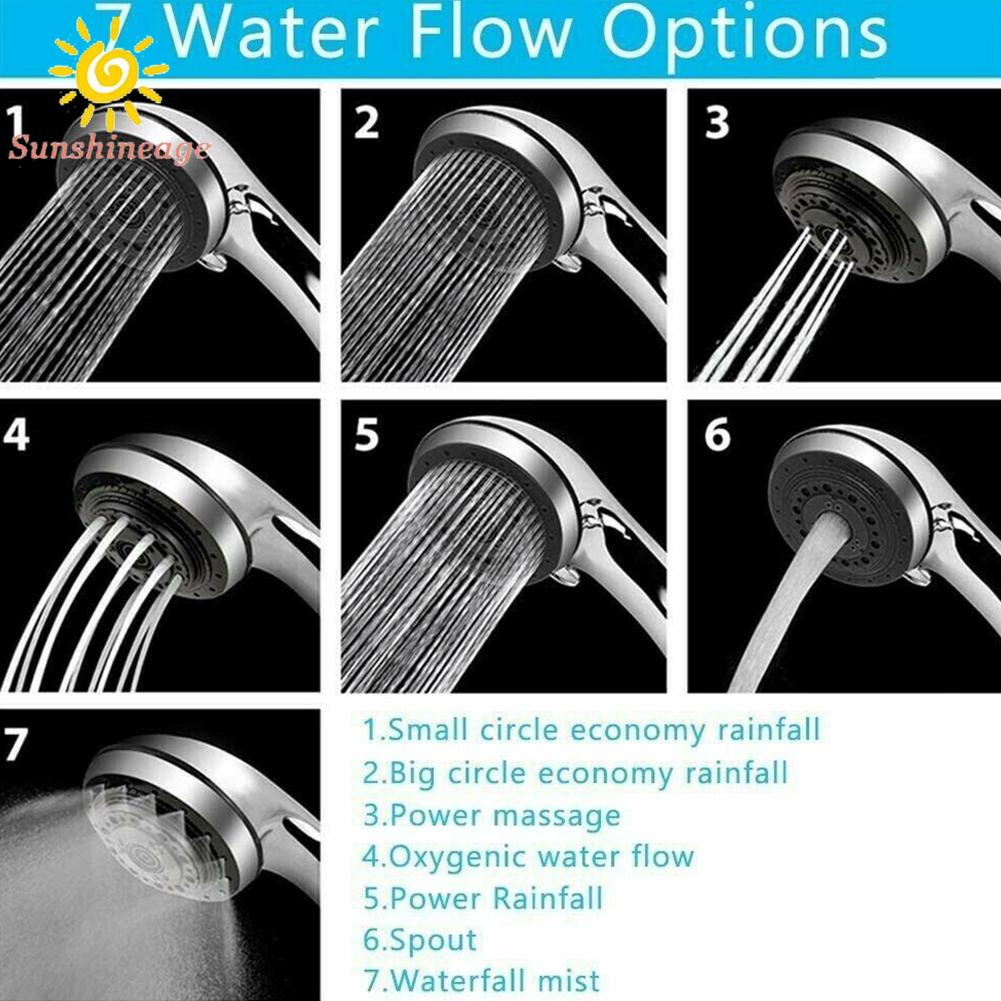 7 Water Flow Options

Sunshineage

1

2

3

4

5

6

7

1.Small circle economy rainfall
2.Big circle economy rainfall
3.Power massage
4.Oxygenic water flow
5.Power Rainfall
6.Spout
7.Waterfall mist