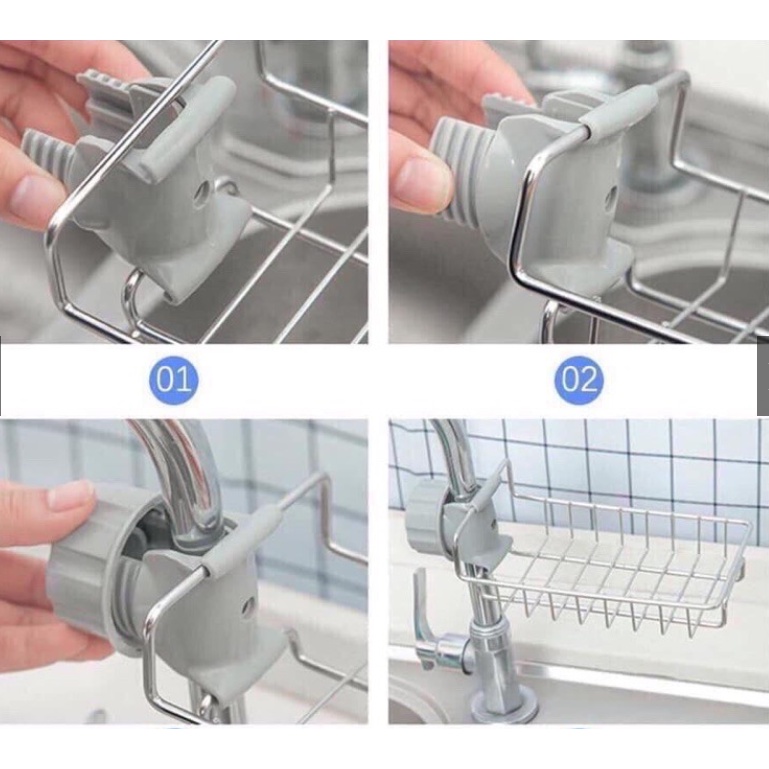 01

02