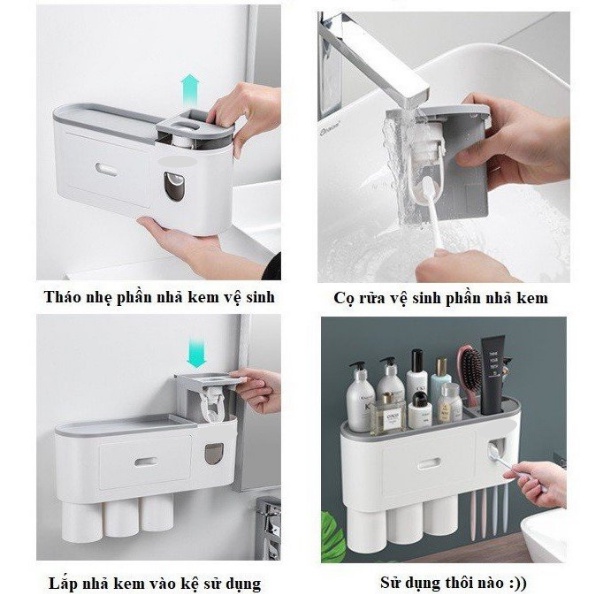 Tháo nhẹ phần nhả kem vệ sinh

Cọ rửa vệ sinh phần nhả kem

Lắp nhả kem vào kệ sử dụng

Sử dụng thôi nào :))