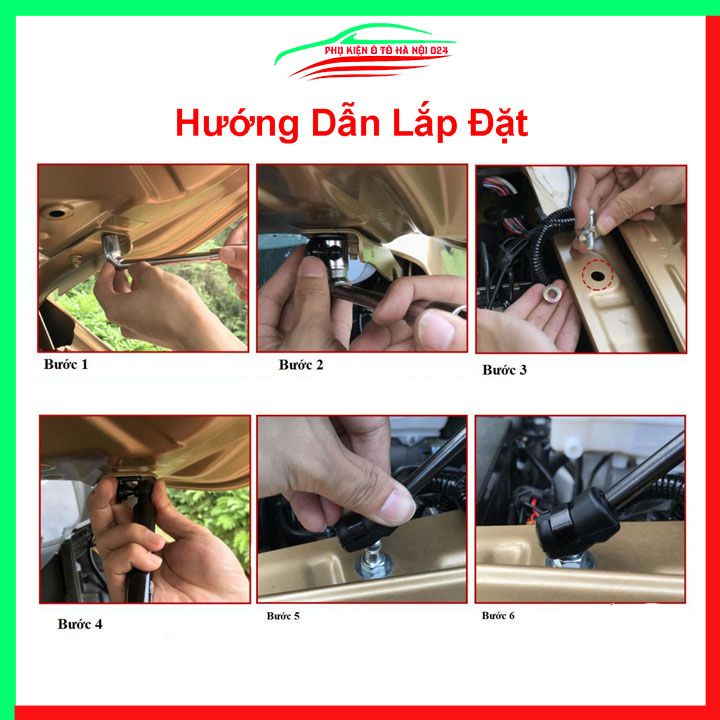 PHỤ KIỆN Ô TÔ HÀ NỘI 024

Hướng Dẫn Lắp Đặt

Bước 1

Bước 2

Bước 3

Bước 4

Bước 5

Bước 6