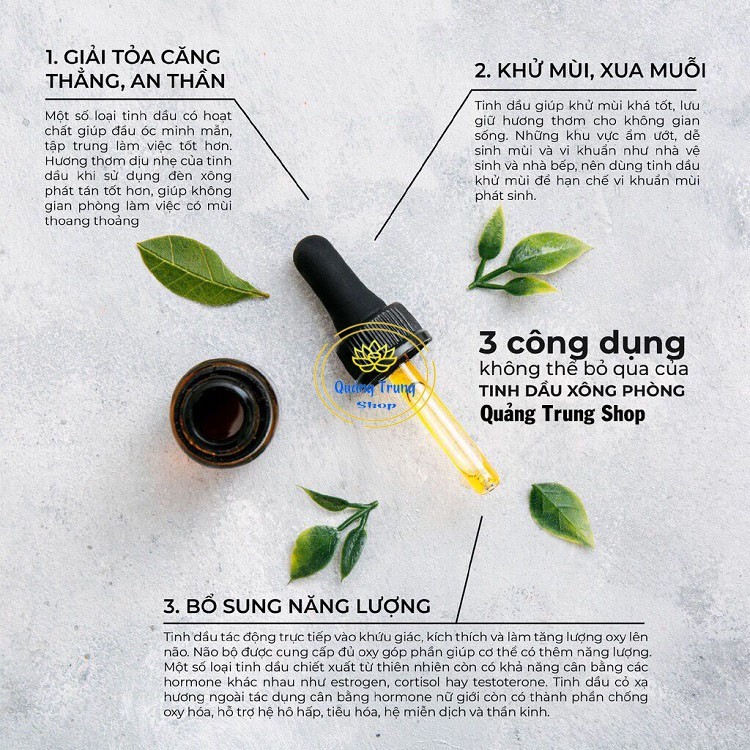 1. GIẢI TỎA CĂNG THẲNG, AN THẦN

Một số loại tinh dầu có hoạt chất giúp đầu óc minh mẫn, tập trung làm việc tốt hơn. Hương thơm dịu nhẹ của tinh dầu khi sử dụng đèn xông phát tán tốt hơn, giúp không gian phòng làm việc có mùi thoang thoảng

2. KHỬ MÙI, XUA MUỖI

Tinh dầu giúp khử mùi khá tốt, lưu giữ hương thơm cho không gian sống. Những khu vực ẩm ướt, dễ sinh mùi và vi khuẩn như nhà vệ sinh và nhà bếp, nên dùng tinh dầu khử mùi để hạn chế vi khuẩn mùi phát sinh.

Quảng Trung Shop

3 công dụng
không thể bỏ qua của
TINH DẦU XÔNG PHÒNG
Quảng Trung Shop

3. BỔ SUNG NĂNG LƯỢNG

Tinh dầu tác động trực tiếp vào khứu giác, kích thích và làm tăng lượng oxy lên não. Não bộ được cung cấp đủ oxy góp phần giúp cơ thể có thêm năng lượng. Một số loại tinh dầu chiết xuất từ thiên nhiên còn có khả năng cân bằng các hormone khác nhau như estrogen, cortisol hay testoterone. Tinh dầu cỏ xạ hương ngoài tác dụng cân bằng hormone nữ giới còn có thành phần chống oxy hóa, hỗ trợ hệ hô hấp, tiêu hóa, hệ miễn dịch và thần kinh.