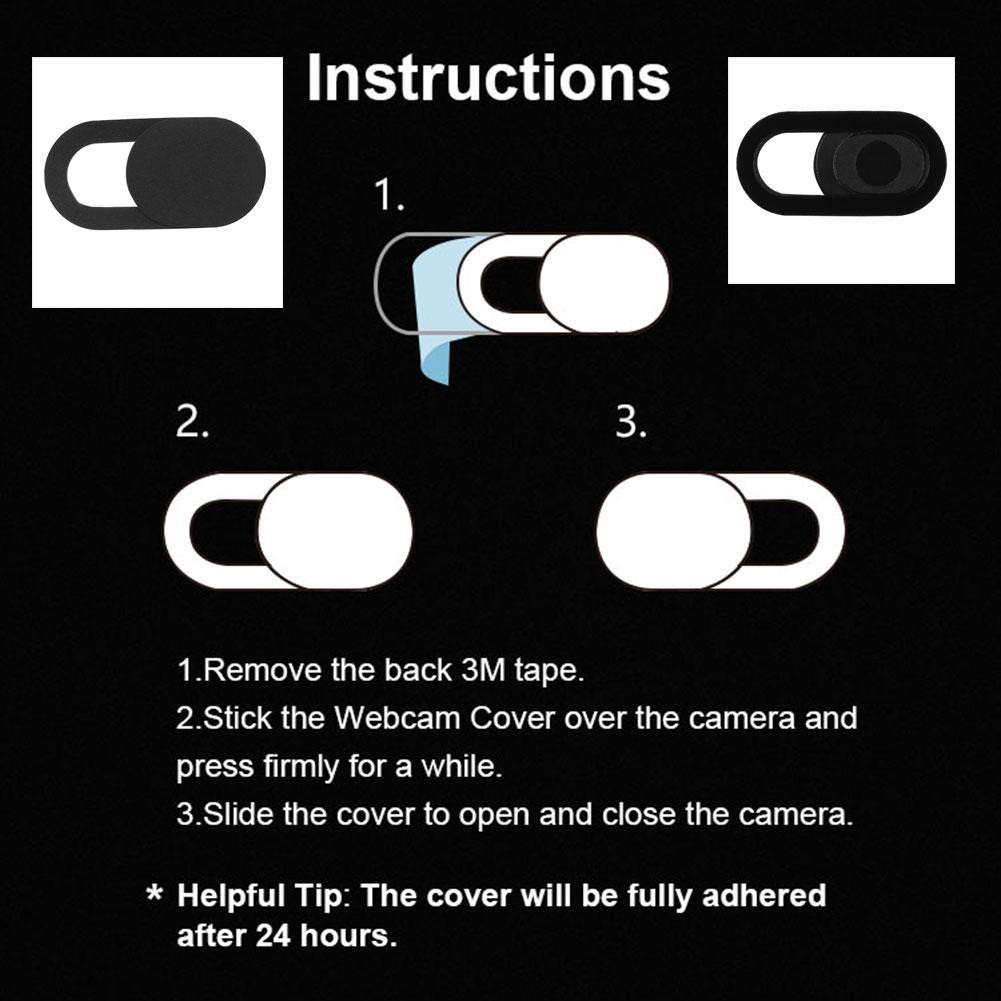 Instructions

1.

2.

3.

1.Remove the back 3M tape.
2.Stick the Webcam Cover over the camera and press firmly for a while.
3.Slide the cover to open and close the camera.

* Helpful Tip: The cover will be fully adhered after 24 hours.