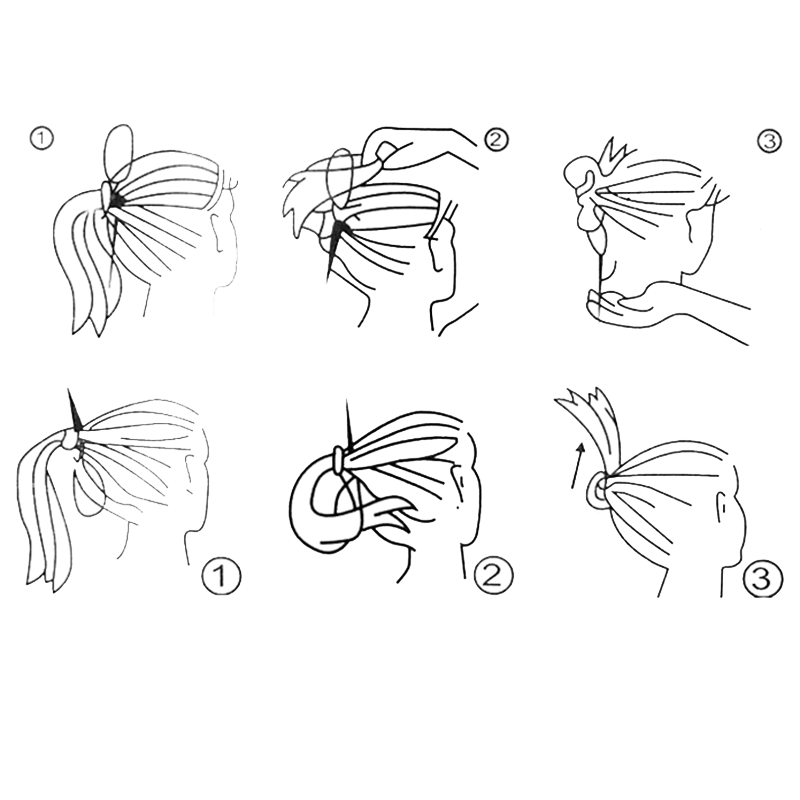 ①
②
③
①
②
③