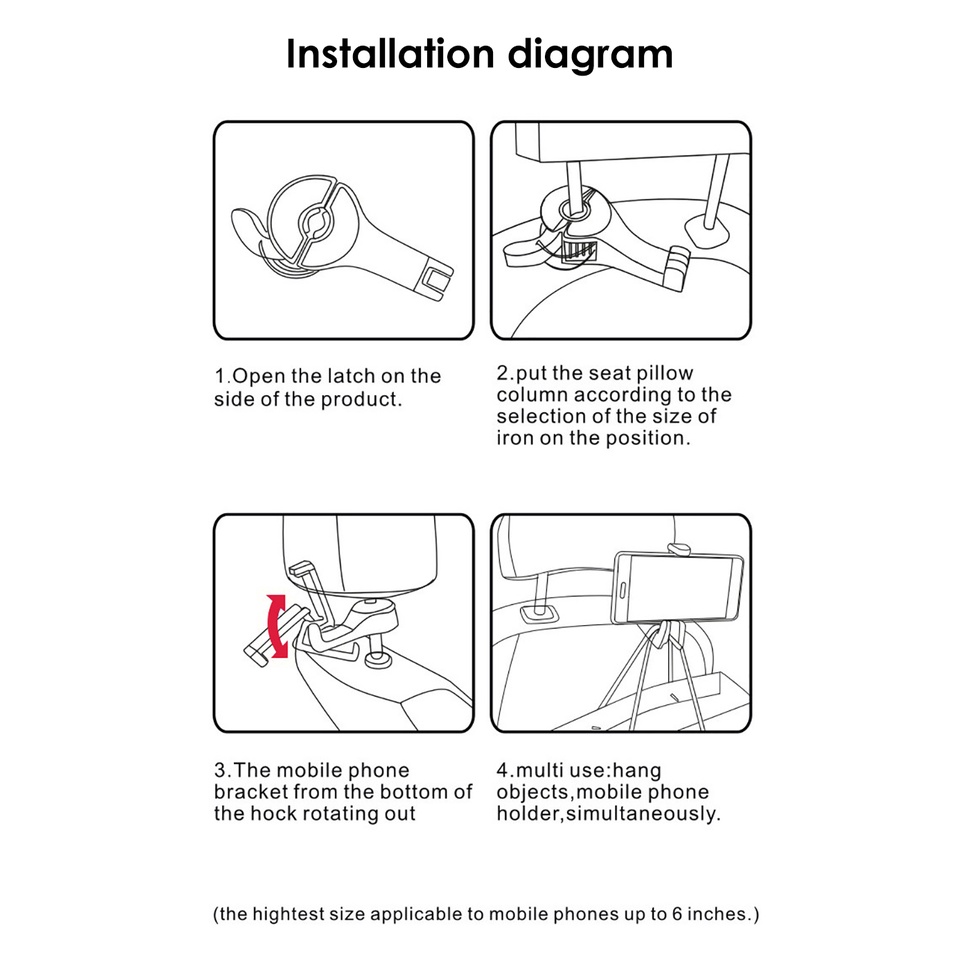 Installation diagram

1.Open the latch on the side of the product.

2.put the seat pillow column according to the selection of the size of iron on the position.

3.The mobile phone bracket from the bottom of the hock rotating out

4.multi use:hang objects,mobile phone holder,simultaneously.

(the hightest size applicable to mobile phones up to 6 inches.)