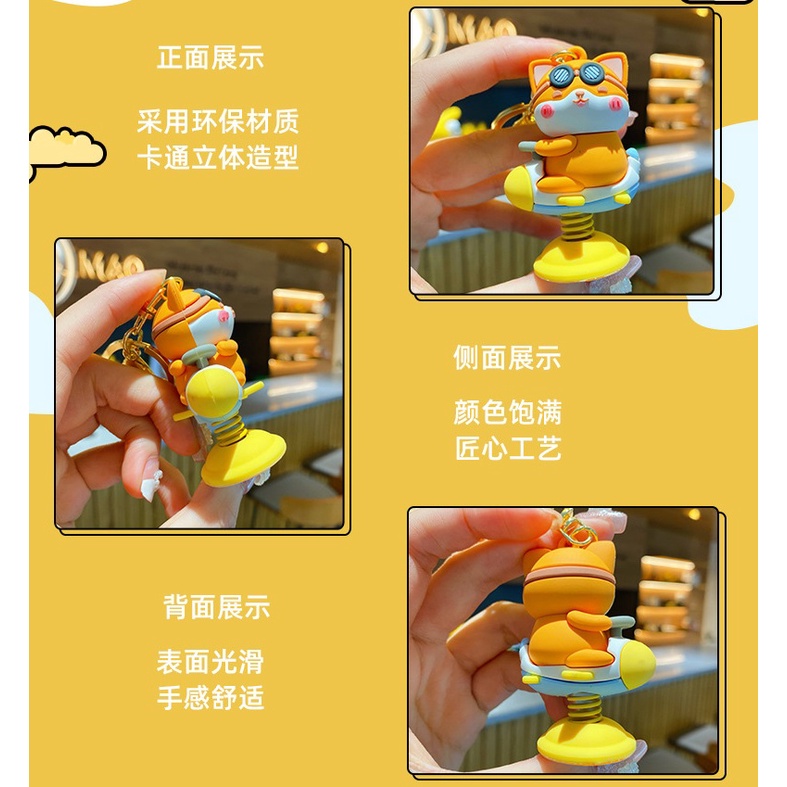 正面展示

采用环保材质
卡通立体造型

MAO

MAO

侧面展示

颜色饱满
匠心工艺

背面展示

表面光滑
手感舒适