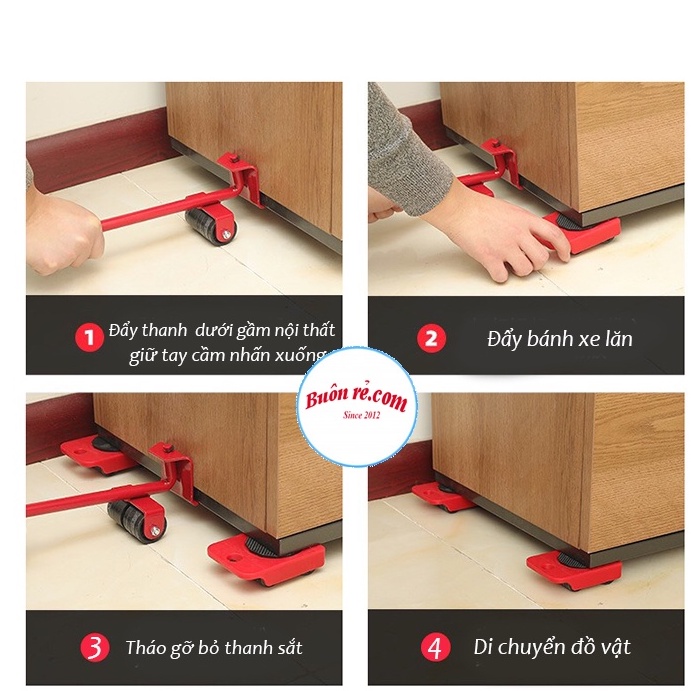 1 Đẩy thanh dưới gầm nội thất giữ tay cầm nhấn xuống

2 Đẩy bánh xe lăn

Buôn rẻ.com
Since 2012

3 Tháo gỡ bỏ thanh sắt

4 Di chuyển đồ vật