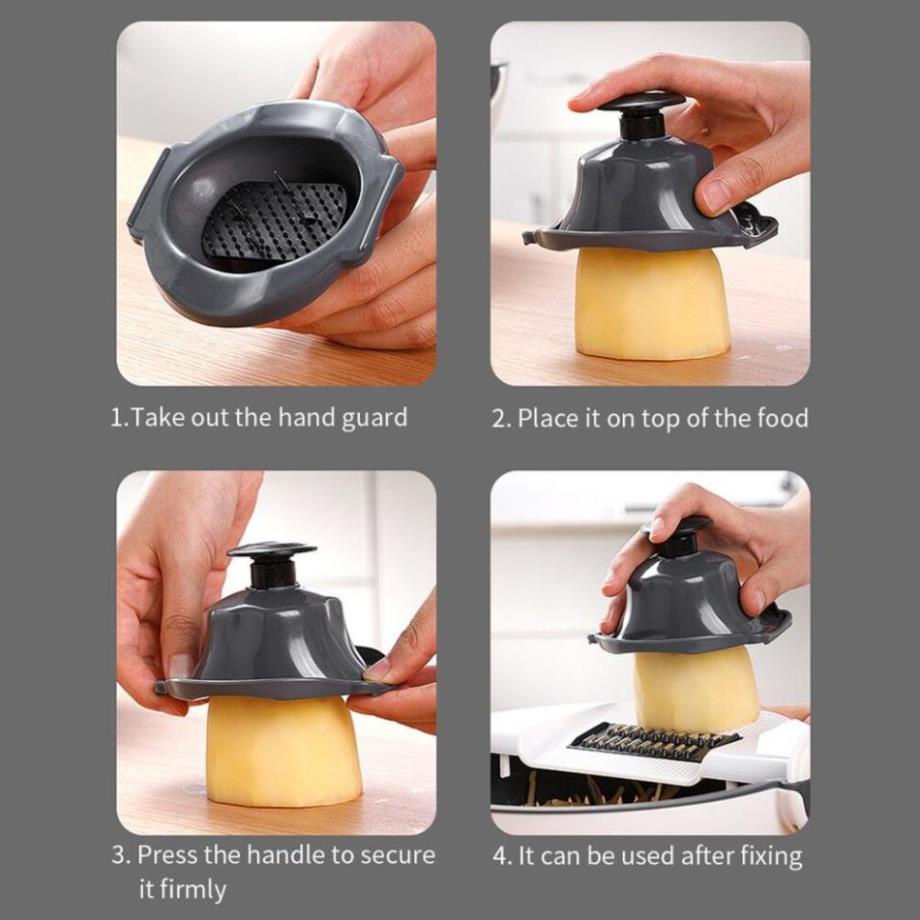 1.Take out the hand guard

2. Place it on top of the food

3. Press the handle to secure it firmly

4. It can be used after fixing