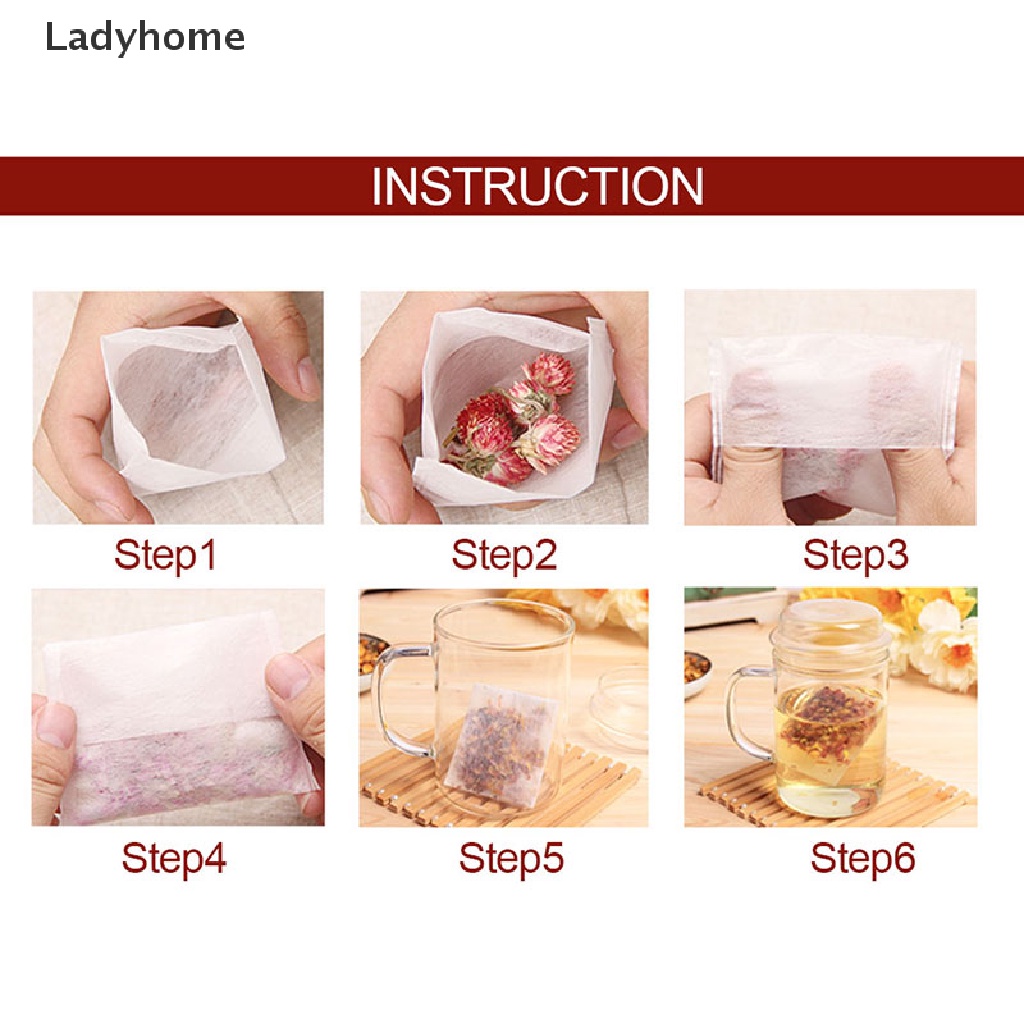 Ladyhome

INSTRUCTION

Step1

Step2

Step3

Step4

Step5

Step6