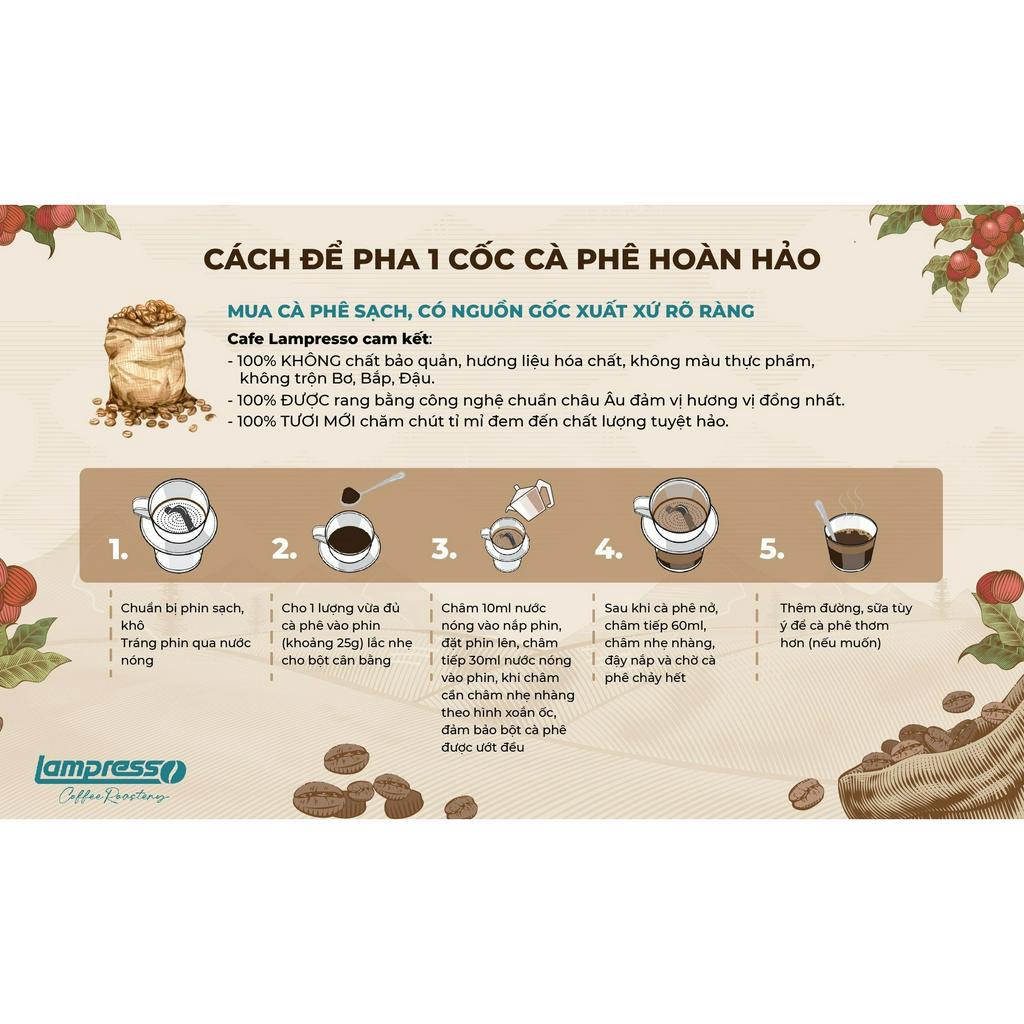 CÁCH ĐỂ PHA 1 CỐC CÀ PHÊ HOÀN HẢO

MUA CÀ PHÊ SẠCH, CÓ NGUỒN GỐC XUẤT XỨ RÕ RÀNG

Cafe Lampresso cam kết:
- 100% KHÔNG chất bảo quản, hương liệu hóa chất, không màu thực phẩm, không trộn Bơ, Bắp, Đậu.
- 100% ĐƯỢC rang bằng công nghệ chuẩn châu Âu đảm vị hương vị đồng nhất.
- 100% TƯƠI MỚI chăm chút tỉ mỉ đem đến chất lượng tuyệt hảo.

1.
Chuẩn bị phin sạch, khô
Tráng phin qua nước nóng

2.
Cho 1 lượng vừa đủ cà phê vào phin (khoảng 25g) lắc nhẹ cho bột cân bằng

3.
Châm 10ml nước nóng vào nắp phin, đặt phin lên, châm tiếp 30ml nước nóng vào phin, khi châm cần châm nhẹ nhàng theo hình xoắn ốc, đảm bảo bột cà phê được ướt đều

4.
Sau khi cà phê nở, châm tiếp 60ml, châm nhẹ nhàng, đậy nắp và chờ cà phê chảy hết

5.
Thêm đường, sữa tùy ý để cà phê thơm hơn (nếu muốn)

Lampresso
Coffee Roastery