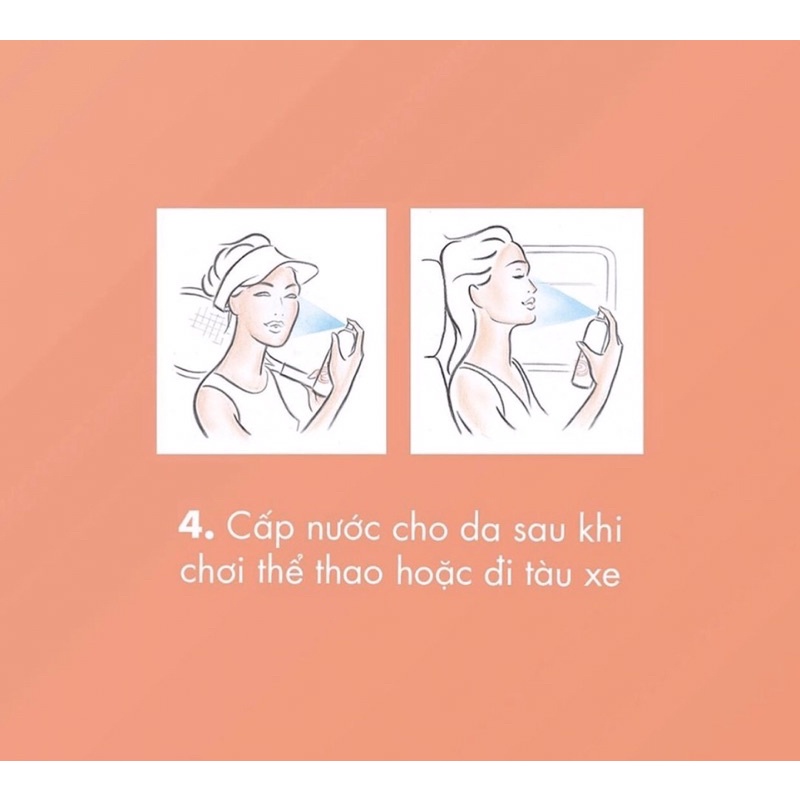 4. Cấp nước cho da sau khi chơi thể thao hoặc đi tàu xe