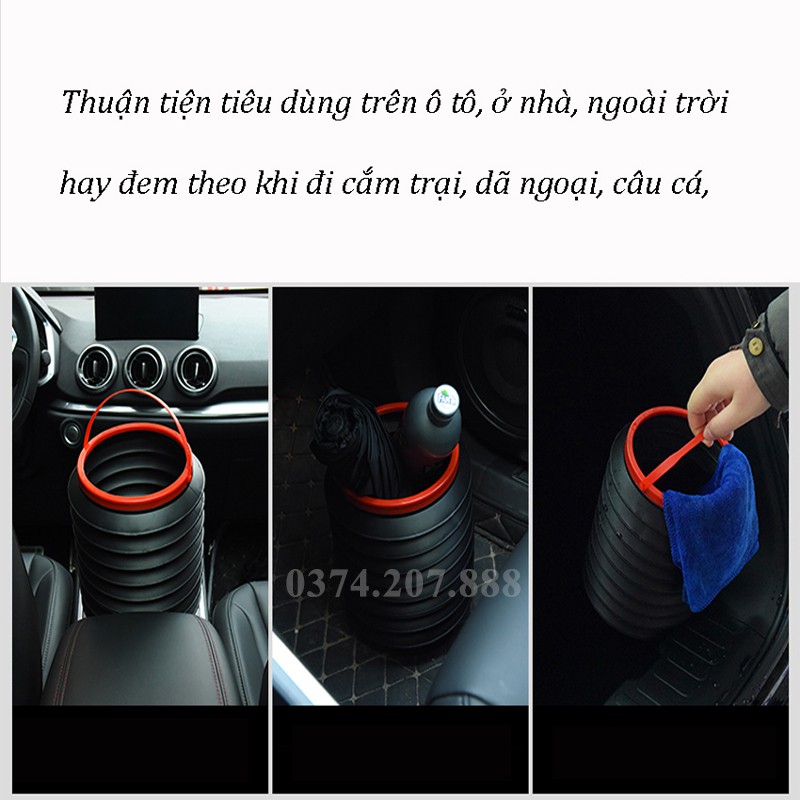 Thuận tiện tiêu dùng trên ô tô, ở nhà, ngoài trời

hay đem theo khi đi cắm trại, dã ngoại, câu cá,

0374.207.888