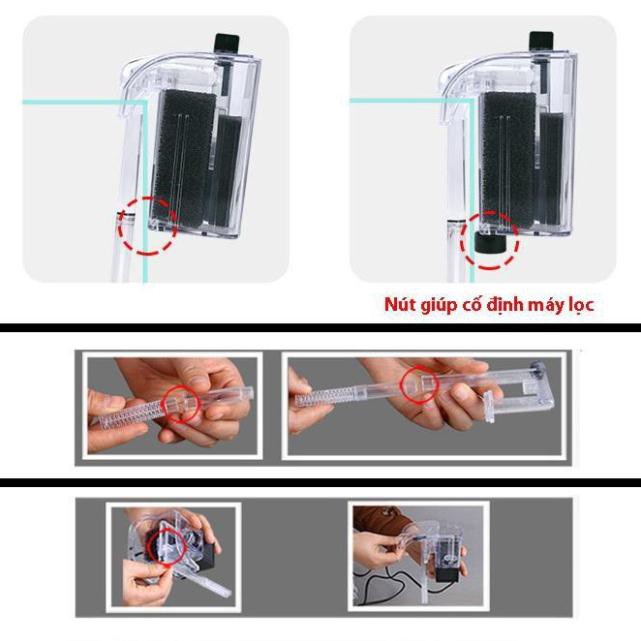 Nút giúp cố định máy lọc