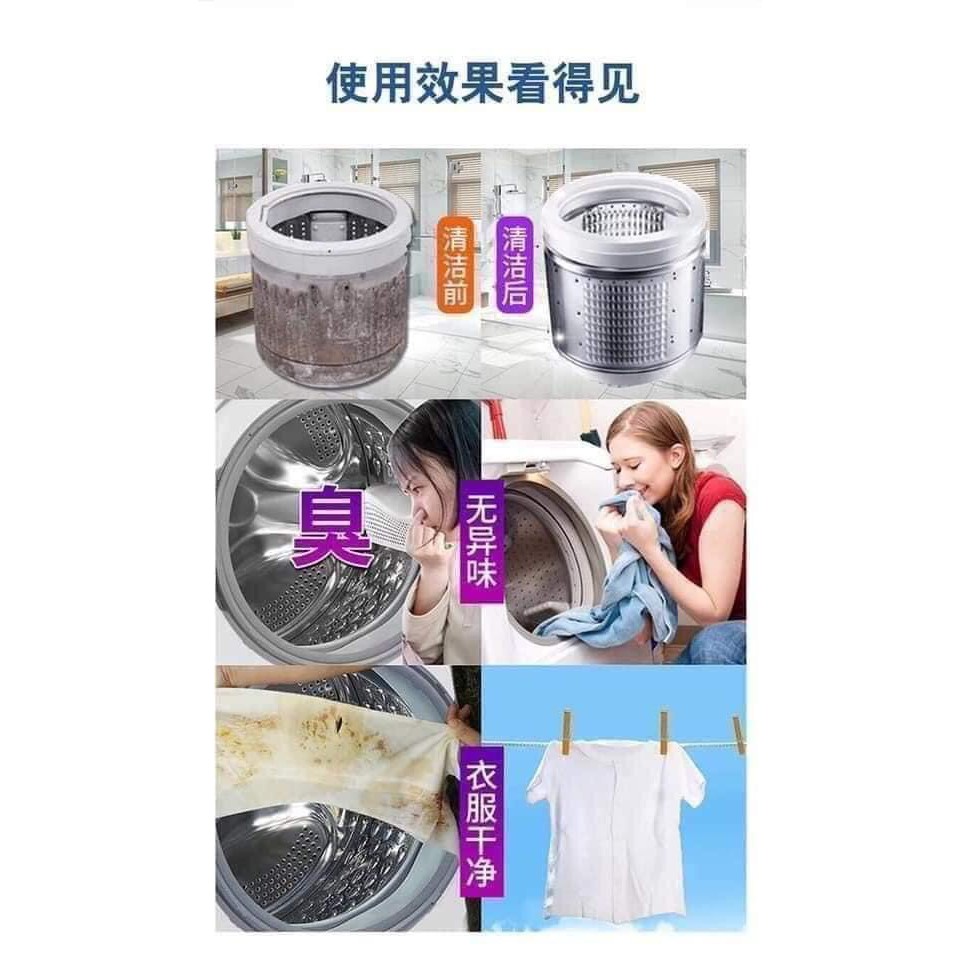 使用效果看得见

清洁前

清洁后

臭

无异味

衣服干净