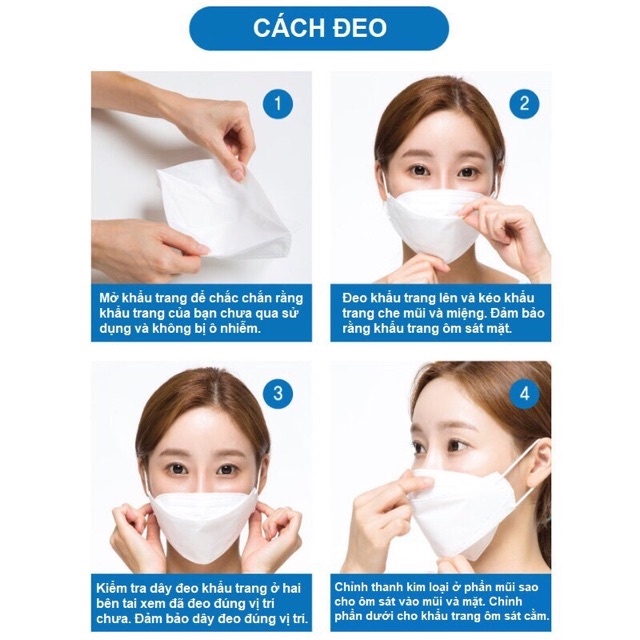 CÁCH ĐEO

1

Mở khẩu trang để chắc chắn rằng khẩu trang của bạn chưa qua sử dụng và không bị ô nhiễm.

2

Đeo khẩu trang lên và kéo khẩu trang che mũi và miệng. Đảm bảo rằng khẩu trang ôm sát mặt.

3

Kiểm tra dây đeo khẩu trang ở hai bên tai xem đã đeo đúng vị trí chưa. Đảm bảo dây đeo đúng vị trí.

4

Chỉnh thanh kim loại ở phần mũi sao cho ôm sát vào mũi và mặt. Chỉnh phần dưới cho khẩu trang ôm sát cằm.