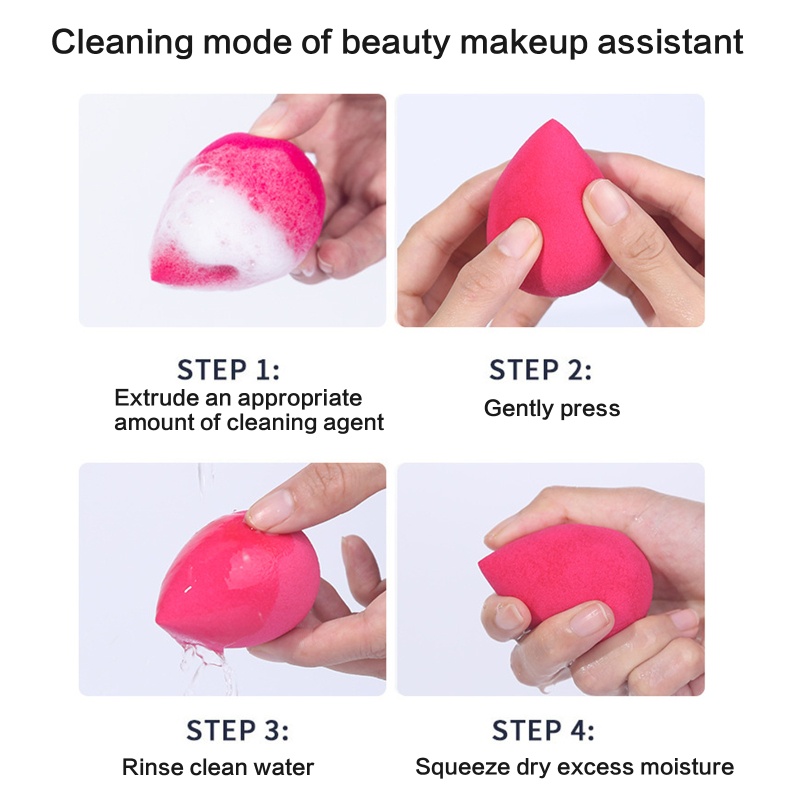 Cleaning mode of beauty makeup assistant

STEP 1:
Extrude an appropriate amount of cleaning agent

STEP 2:
Gently press

STEP 3:
Rinse clean water

STEP 4:
Squeeze dry excess moisture