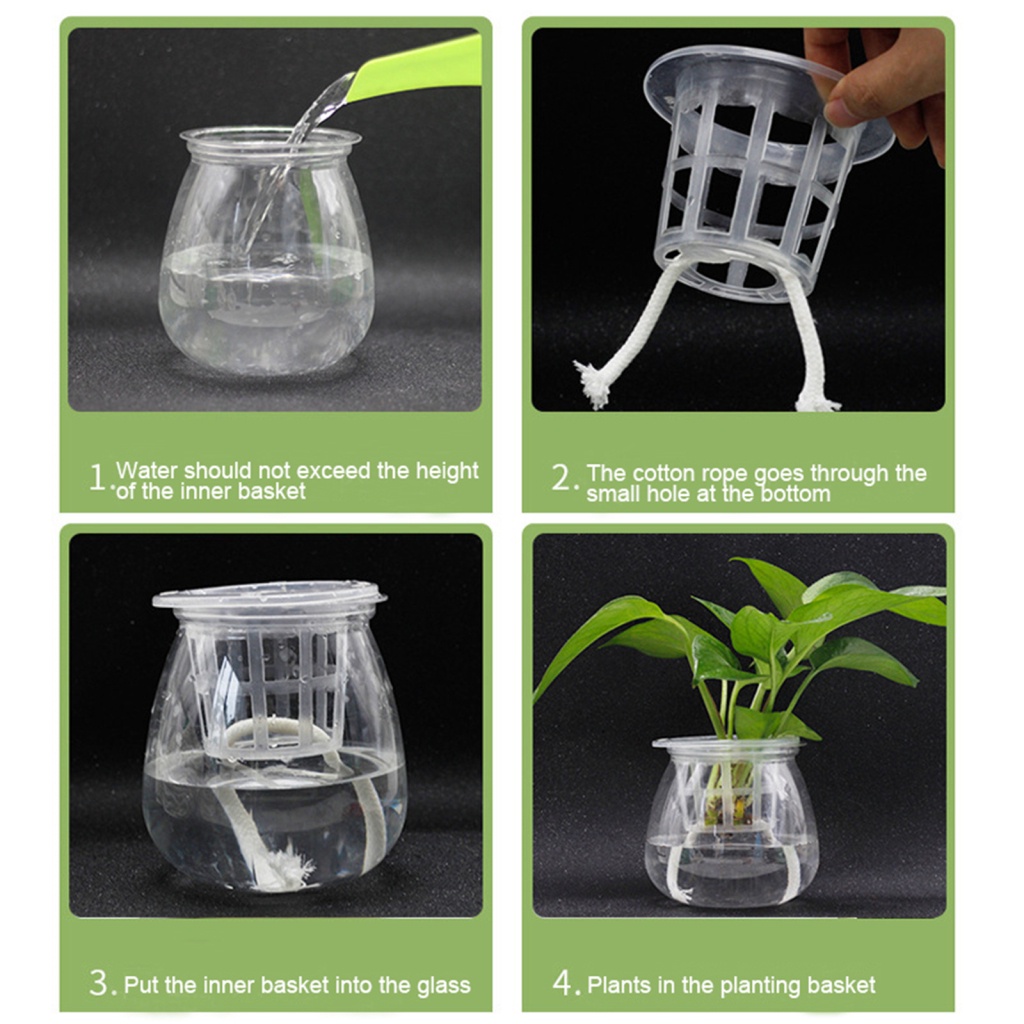 1. Water should not exceed the height of the inner basket

2. The cotton rope goes through the small hole at the bottom

3. Put the inner basket into the glass

4. Plants in the planting basket