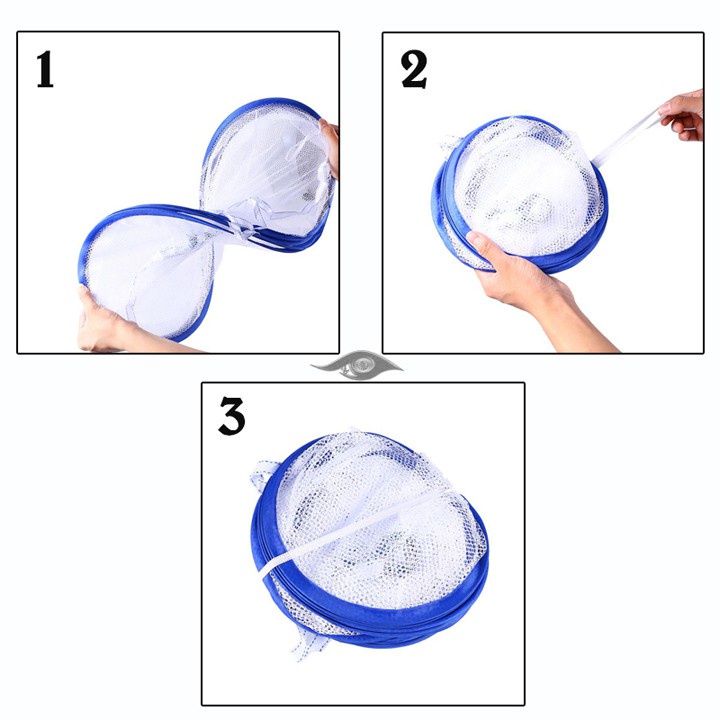 1

2

3