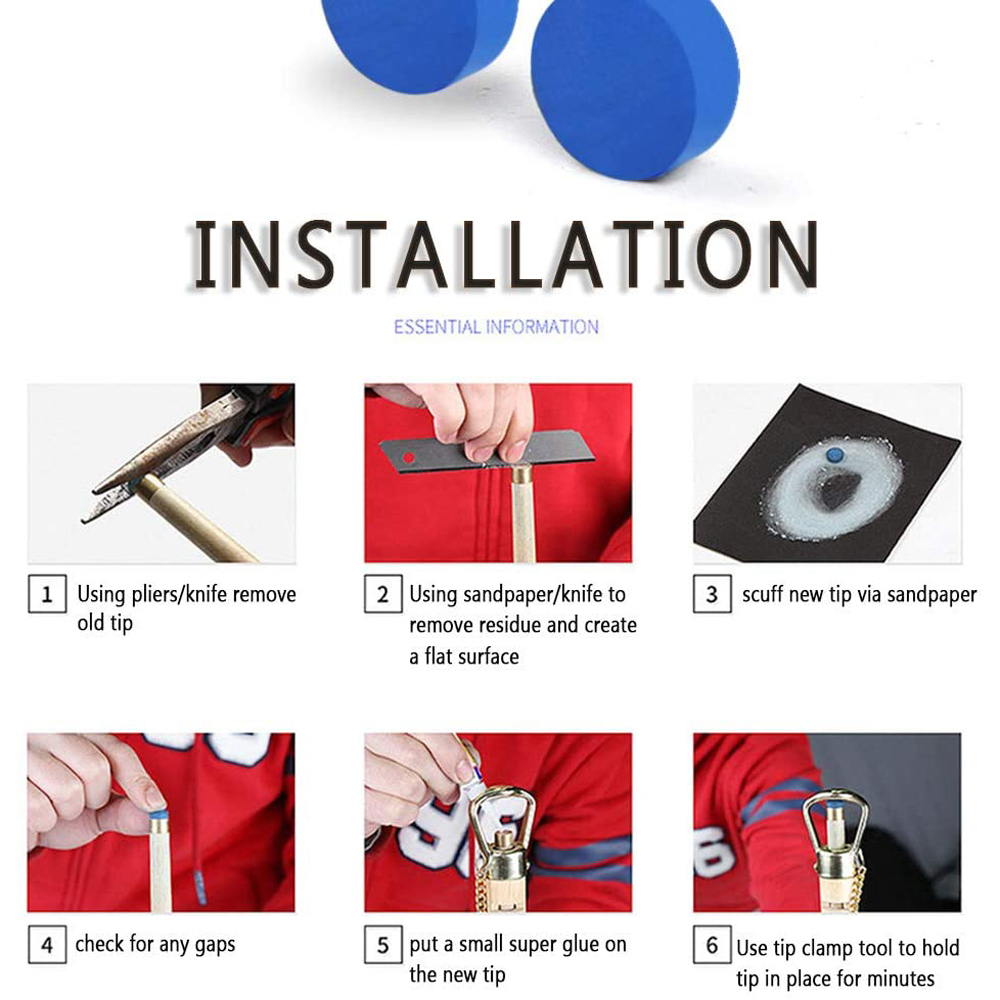 INSTALLATION

ESSENTIAL INFORMATION

1 Using pliers/knife remove old tip

2 Using sandpaper/knife to remove residue and create a flat surface

3 scuff new tip via sandpaper

4 check for any gaps

5 put a small super glue on the new tip

6 Use tip clamp tool to hold tip in place for minutes