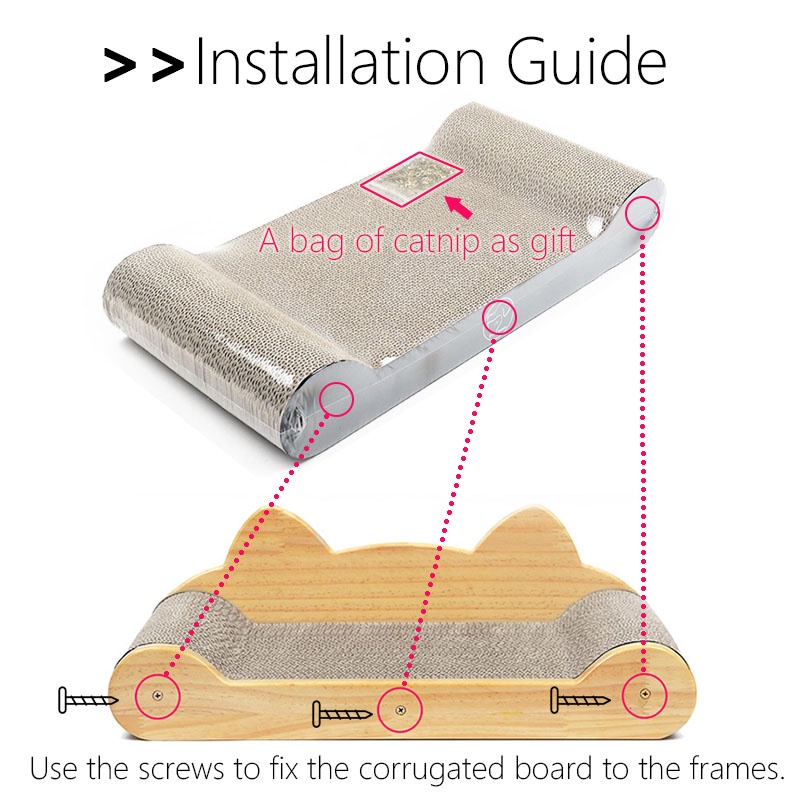 >>Installation Guide

A bag of catnip as gift

Use the screws to fix the corrugated board to the frames.