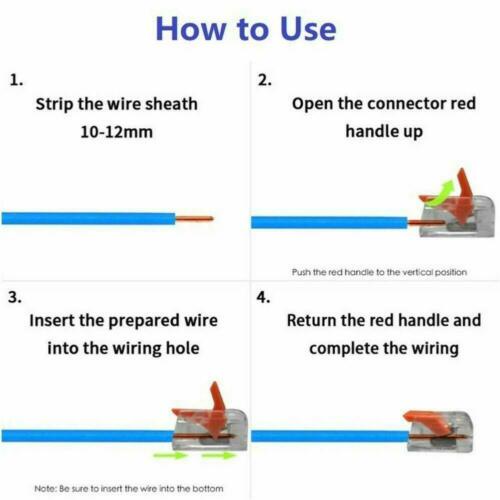 How to Use

1.

Strip the wire sheath 10-12mm

2.

Open the connector red handle up

Push the red handle to the vertical position

3.

Insert the prepared wire into the wiring hole

Note: Be sure to insert the wire into the bottom

4.

Return the red handle and complete the wiring